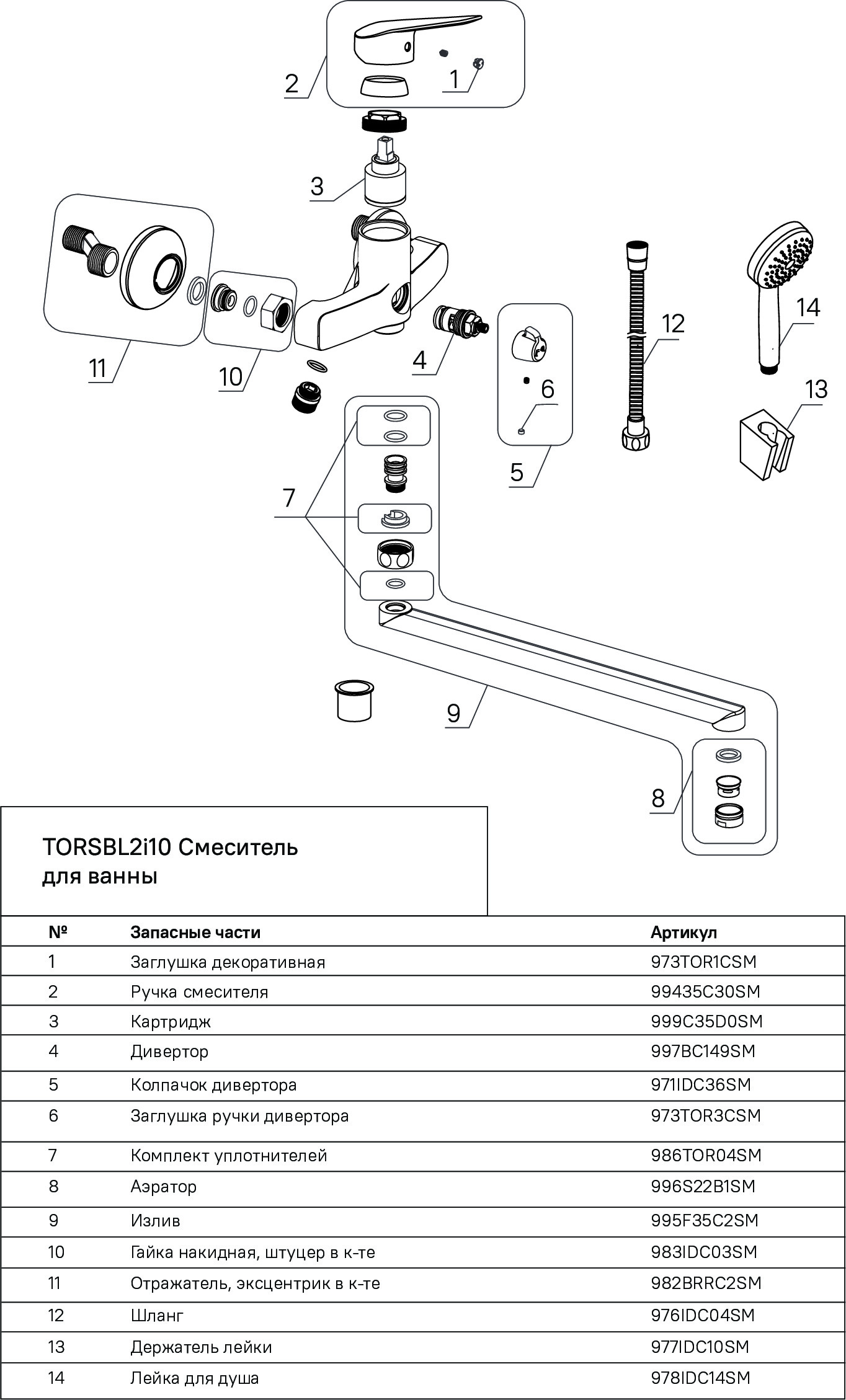 2
1
3
11
10
4
6
5
12
14
13
7
9
8

TORSBL2i10 Смеситель для ванны

| № | Запасные части | Артикул |
|---|---|---|
| 1 | Заглушка декоративная | 973TOR1CSM |
| 2 | Ручка смесителя | 99435C30SM |
| 3 | Картридж | 999C35D0SM |
| 4 | Дивертор | 997BC149SM |
| 5 | Колпачок дивертора | 971IDC36SM |
| 6 | Заглушка ручки дивертора | 973TOR3CSM |
| 7 | Комплект уплотнителей | 986TOR04SM |
| 8 | Аэратор | 996S22B1SM |
| 9 | Излив | 995F35C2SM |
| 10 | Гайка накидная, штуцер в к-те | 983IDC03SM |
| 11 | Отражатель, эксцентрик в к-те | 982BRRC2SM |
| 12 | Шланг | 976IDC04SM |
| 13 | Держатель лейки | 977IDC10SM |
| 14 | Лейка для душа | 978IDC14SM |