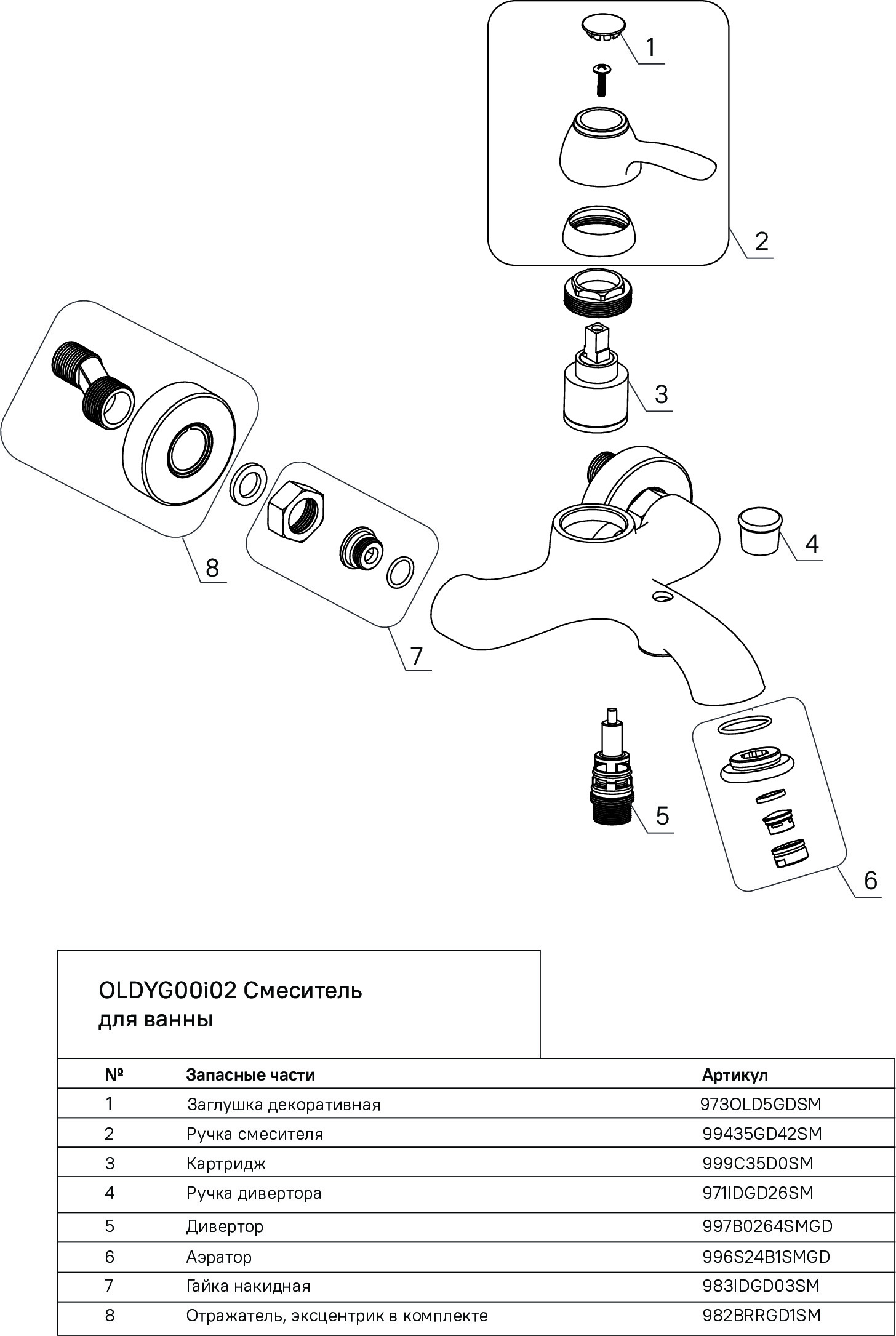 1

2

3

4

8

7

5

6

OLDYG00i02 Смеситель для ванны

| № | Запасные части | Артикул |
|---|---|---|
| 1 | Заглушка декоративная | 973OLD5GDSM |
| 2 | Ручка смесителя | 99435GD42SM |
| 3 | Картридж | 999C35D0SM |
| 4 | Ручка дивертора | 971IDGD26SM |
| 5 | Дивертор | 997B0264SMGD |
| 6 | Аэратор | 996S24B1SMGD |
| 7 | Гайка накидная | 983IDGD03SM |
| 8 | Отражатель, эксцентрик в комплекте | 982BRRGD1SM |