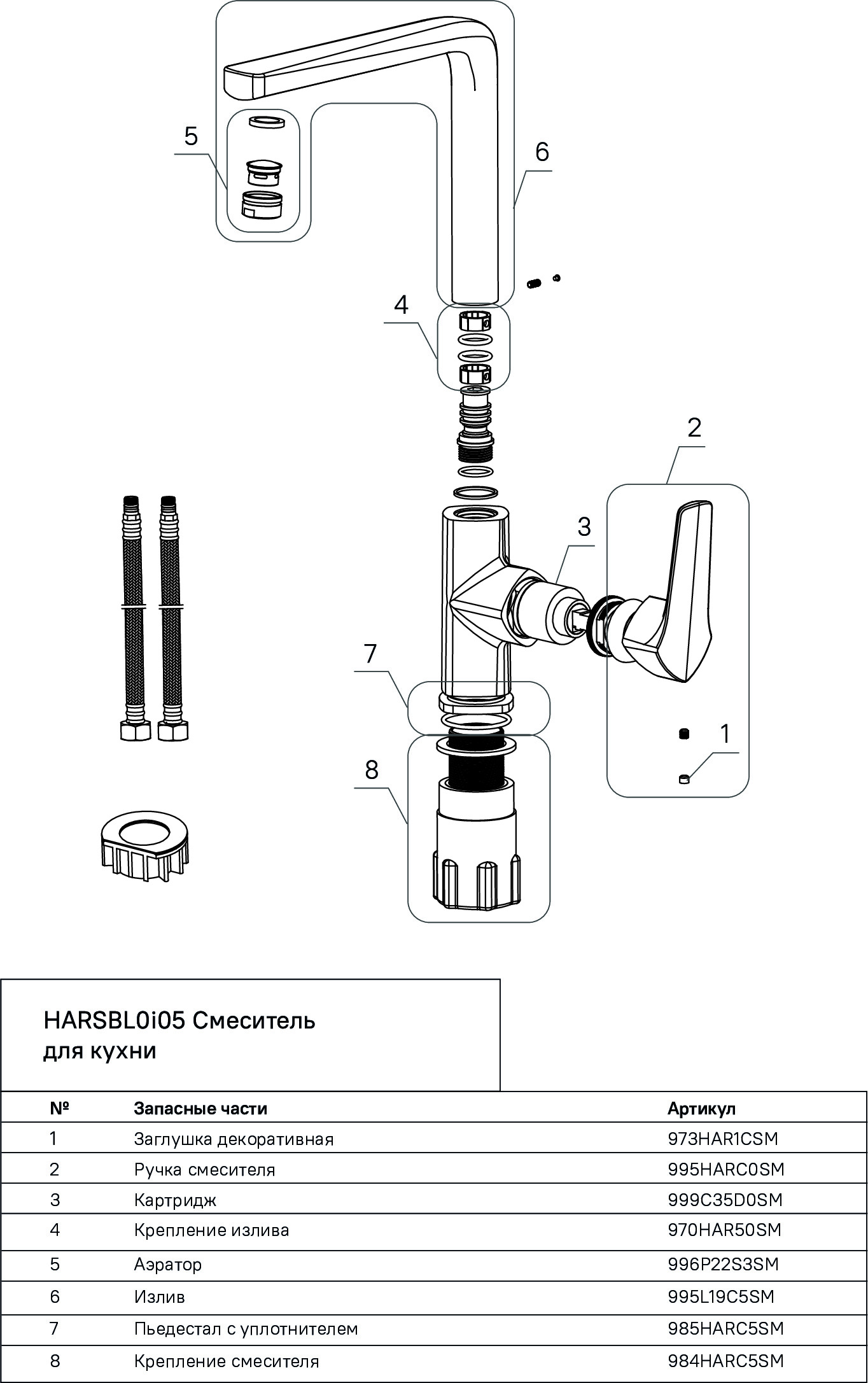 5

6

4

2

3

7

1

8

HARSBL0i05 Смеситель для кухни

| № | Запасные части | Артикул |
|---|---|---|
| 1 | Заглушка декоративная | 973HAR1CSM |
| 2 | Ручка смесителя | 995HARC0SM |
| 3 | Картридж | 999C35D0SM |
| 4 | Крепление излива | 970HAR50SM |
| 5 | Аэратор | 996P22S3SM |
| 6 | Излив | 995L19C5SM |
| 7 | Пьедестал с уплотнителем | 985HARC5SM |
| 8 | Крепление смесителя | 984HARC5SM |