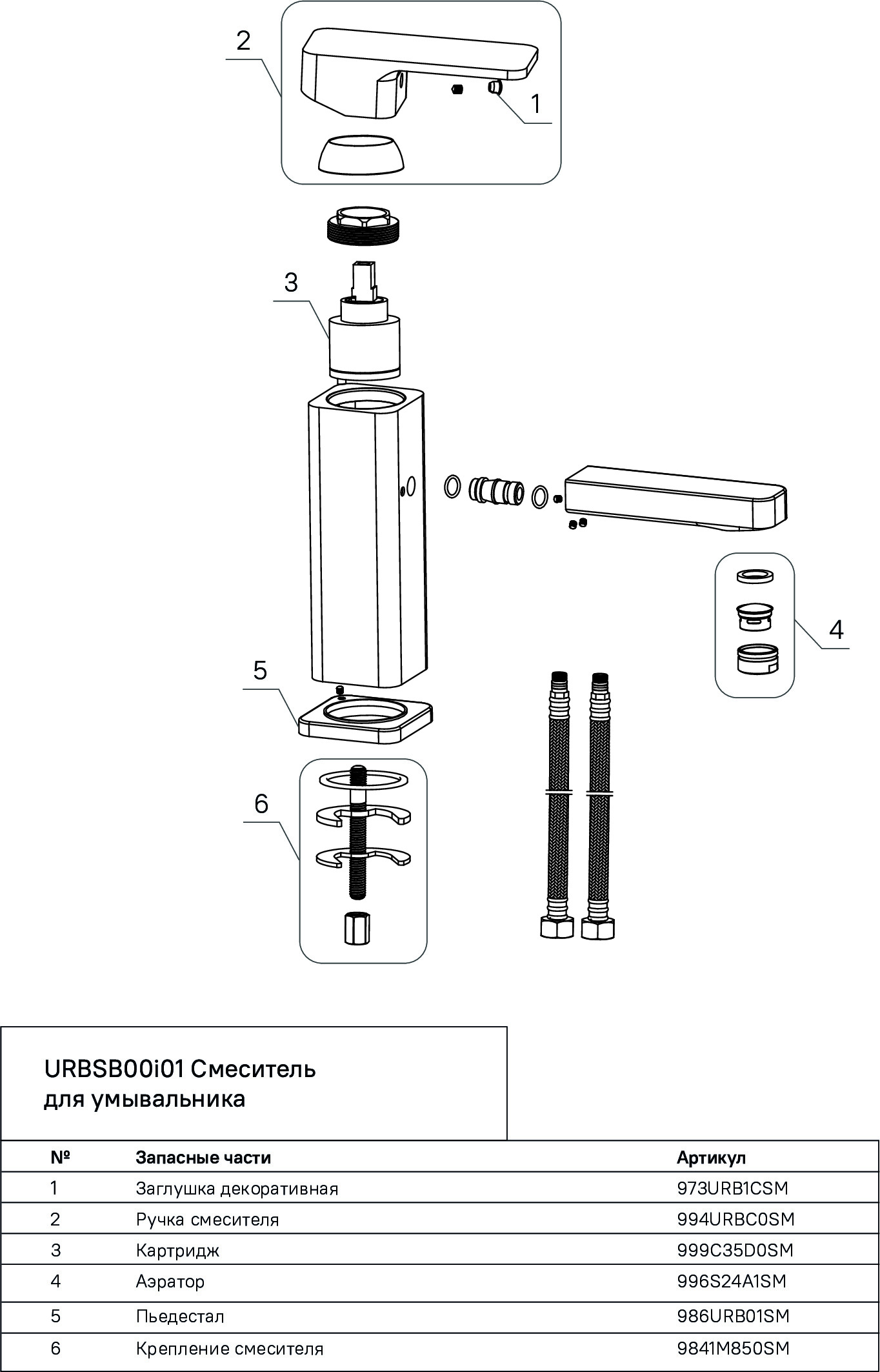 2

1

3

4

5

6

URBSB00i01 Смеситель для умывальника

| № | Запасные части | Артикул |
|---|---|---|
| 1 | Заглушка декоративная | 973URB1CSM |
| 2 | Ручка смесителя | 994URBC0SM |
| 3 | Картридж | 999C35D0SM |
| 4 | Аэратор | 996S24A1SM |
| 5 | Пьедестал | 986URB01SM |
| 6 | Крепление смесителя | 9841M850SM |