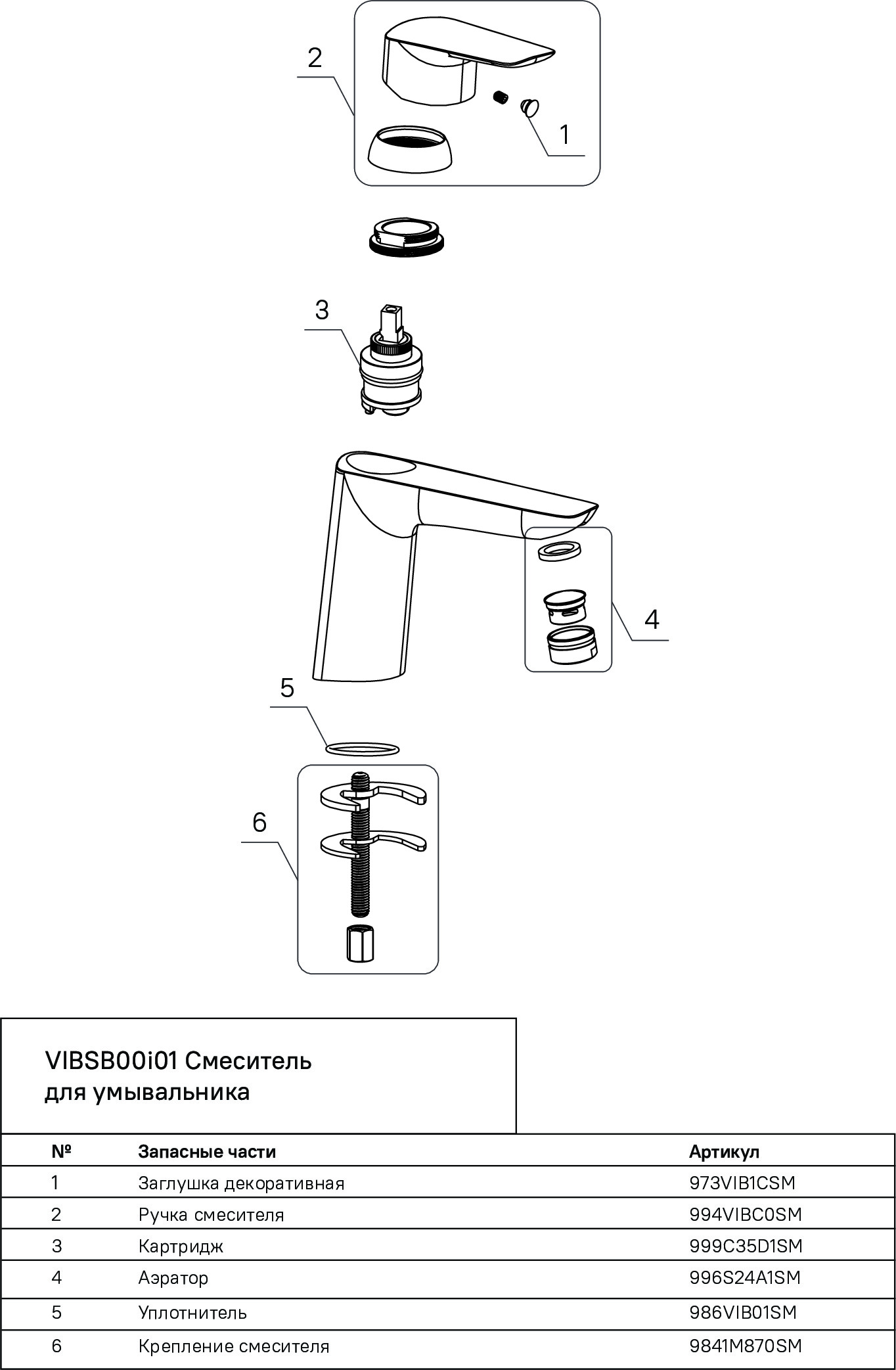 2

1

3

4

5

6

VIBSB00i01 Смеситель для умывальника

| № | Запасные части | Артикул |
|---|---|---|
| 1 | Заглушка декоративная | 973VIB1CSM |
| 2 | Ручка смесителя | 994VIBC0SM |
| 3 | Картридж | 999C35D1SM |
| 4 | Аэратор | 996S24A1SM |
| 5 | Уплотнитель | 986VIB01SM |
| 6 | Крепление смесителя | 9841M870SM |