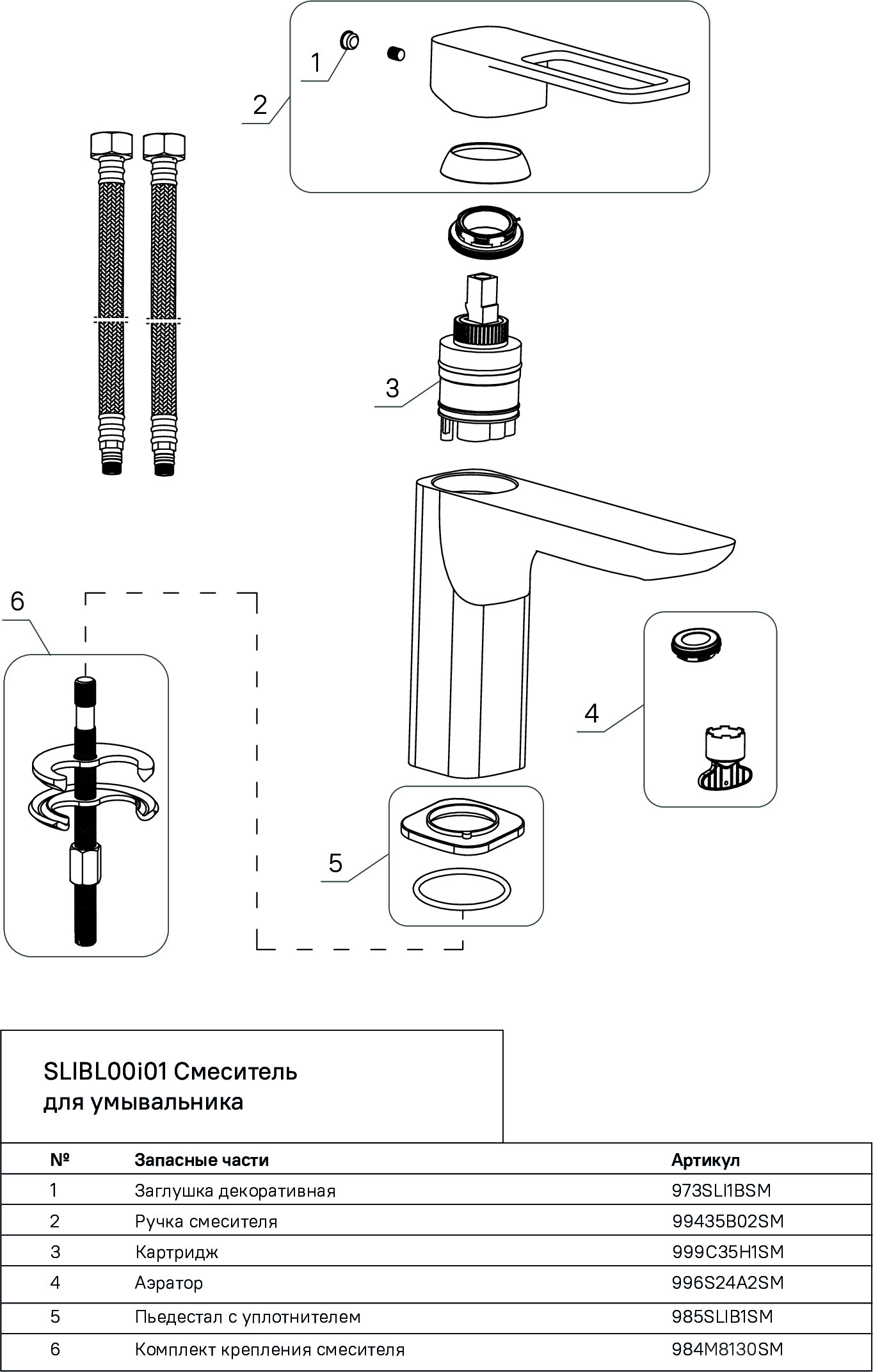 1

2

3

6

4

5

SLIBL00i01 Смеситель
для умывальника

| № | Запасные части | Артикул |
|---|---|---|
| 1 | Заглушка декоративная | 973SLI1BSM |
| 2 | Ручка смесителя | 99435B02SM |
| 3 | Картридж | 999C35H1SM |
| 4 | Аэратор | 996S24A2SM |
| 5 | Пьедестал с уплотнителем | 985SLIB1SM |
| 6 | Комплект крепления смесителя | 984M8130SM |