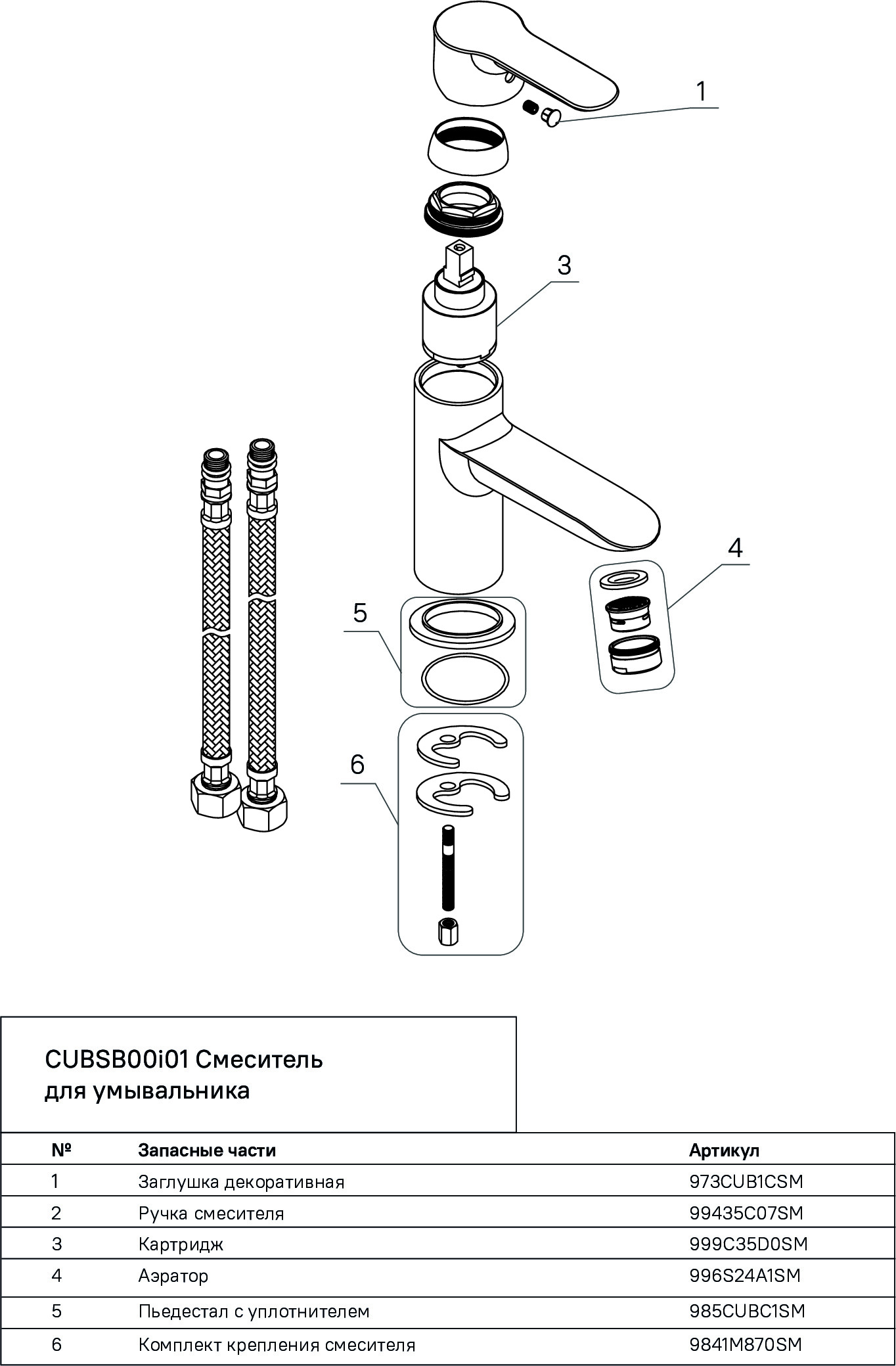 1

3

4

5

6

CUBSB00i01 Смеситель для умывальника

| № | Запасные части | Артикул |
|---|---|---|
| 1 | Заглушка декоративная | 973CUB1CSM |
| 2 | Ручка смесителя | 99435C07SM |
| 3 | Картридж | 999C35D0SM |
| 4 | Аэратор | 996S24A1SM |
| 5 | Пьедестал с уплотнителем | 985CUBC1SM |
| 6 | Комплект крепления смесителя | 9841M870SM |