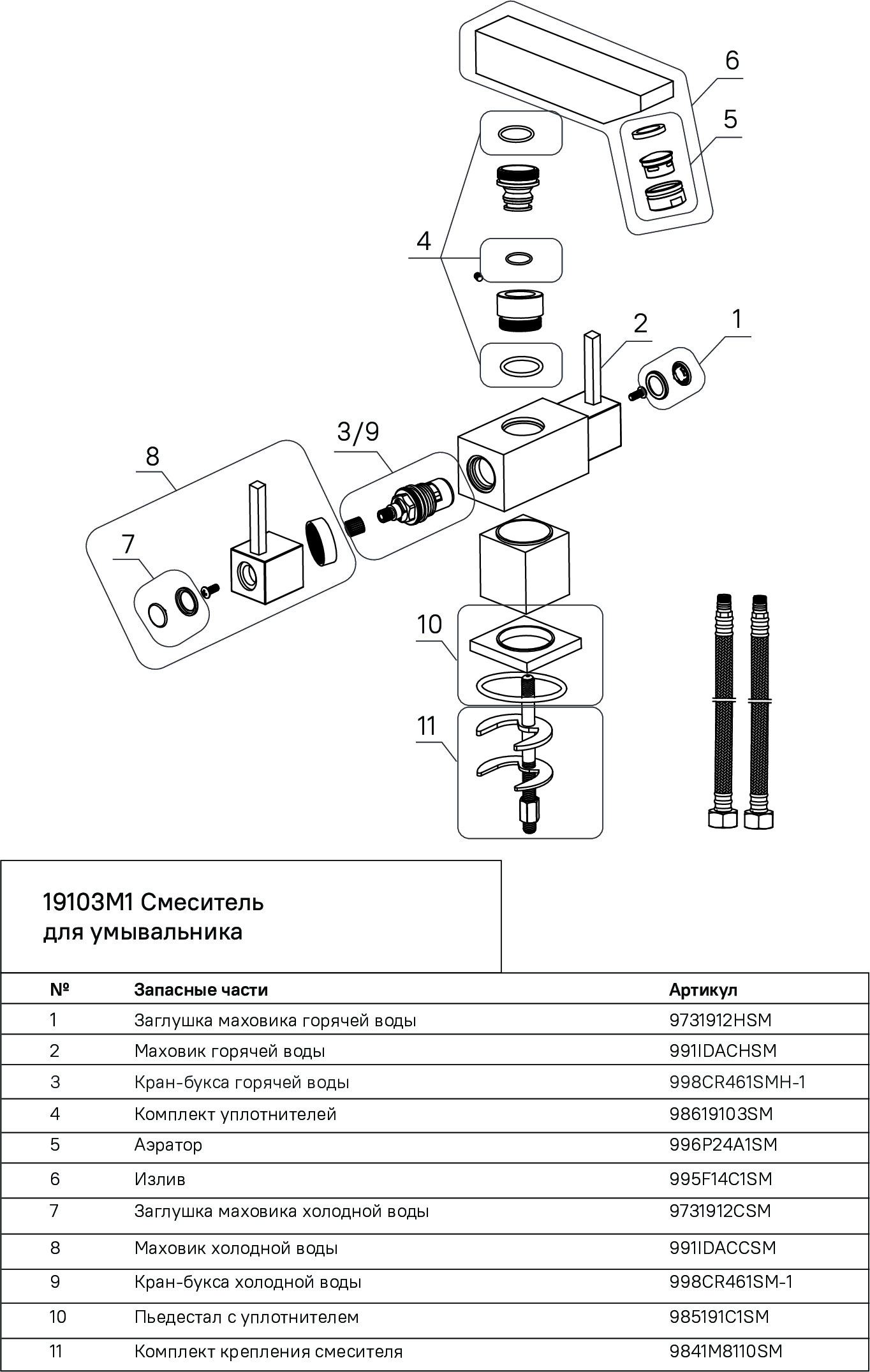 6

5

4

2

1

3/9

8

7

10

11

19103M1 Смеситель для умывальника

| № | Запасные части | Артикул |
|---|---|---|
| 1 | Заглушка маховика горячей воды | 9731912HSM |
| 2 | Маховик горячей воды | 991IDACHSM |
| 3 | Кран-букса горячей воды | 998CR461SMH-1 |
| 4 | Комплект уплотнителей | 98619103SM |
| 5 | Аэратор | 996P24A1SM |
| 6 | Излив | 995F14C1SM |
| 7 | Заглушка маховика холодной воды | 9731912CSM |
| 8 | Маховик холодной воды | 991IDACCSM |
| 9 | Кран-букса холодной воды | 998CR461SM-1 |
| 10 | Пьедестал с уплотнителем | 985191C1SM |
| 11 | Комплект крепления смесителя | 9841M8110SM |