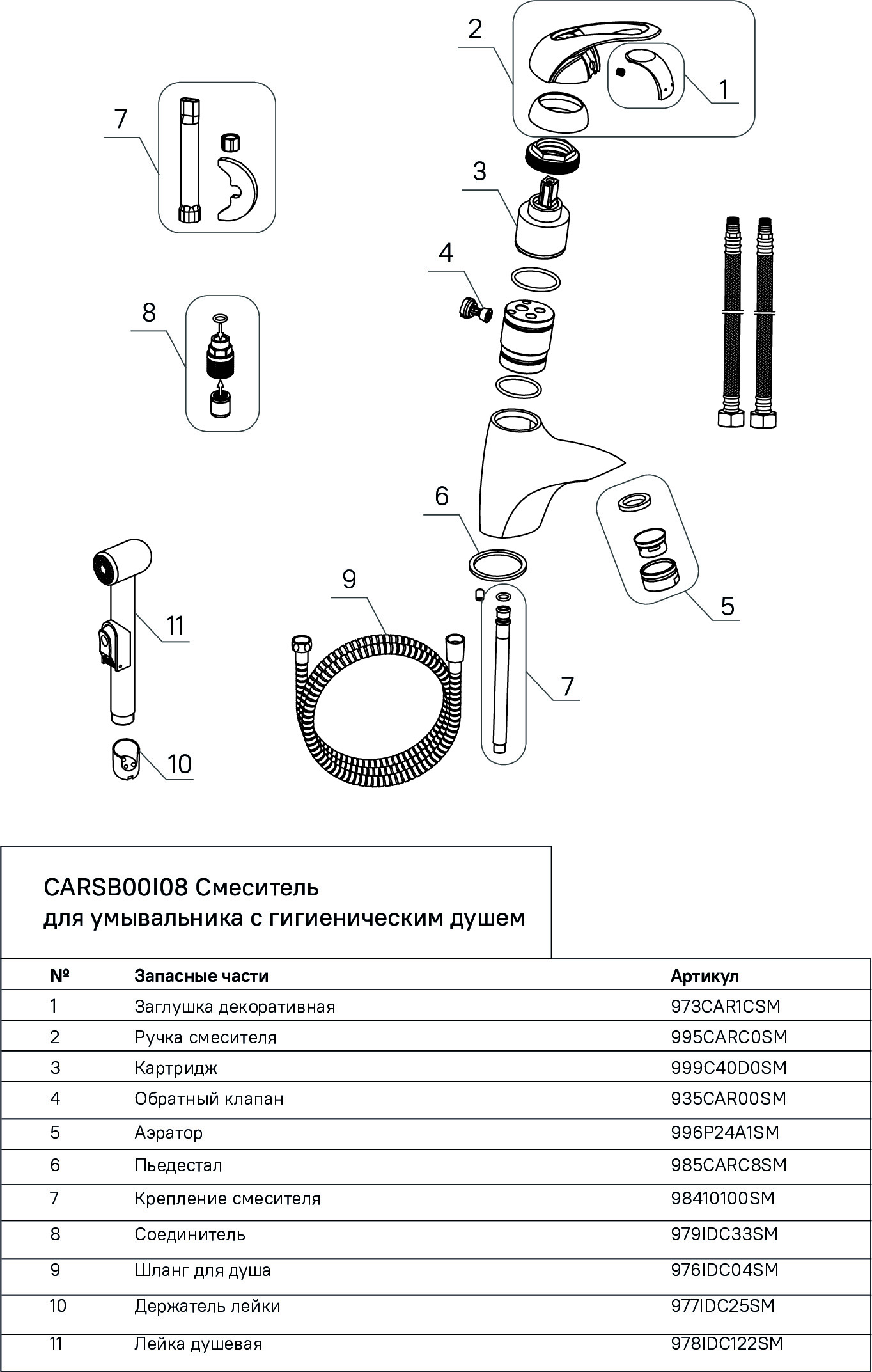 2

1

7

3

4

8

6

5

9

11

7

10

CARSB00I08 Смеситель для умывальника с гигиеническим душем

| № | Запасные части | Артикул |
|---|---|---|
| 1 | Заглушка декоративная | 973CAR1CSM |
| 2 | Ручка смесителя | 995CARC0SM |
| 3 | Картридж | 999C40D0SM |
| 4 | Обратный клапан | 935CAR00SM |
| 5 | Аэратор | 996P24A1SM |
| 6 | Пьедестал | 985CARC8SM |
| 7 | Крепление смесителя | 98410100SM |
| 8 | Соединитель | 979IDC33SM |
| 9 | Шланг для душа | 976IDC04SM |
| 10 | Держатель лейки | 977IDC25SM |
| 11 | Лейка душевая | 978IDC122SM |