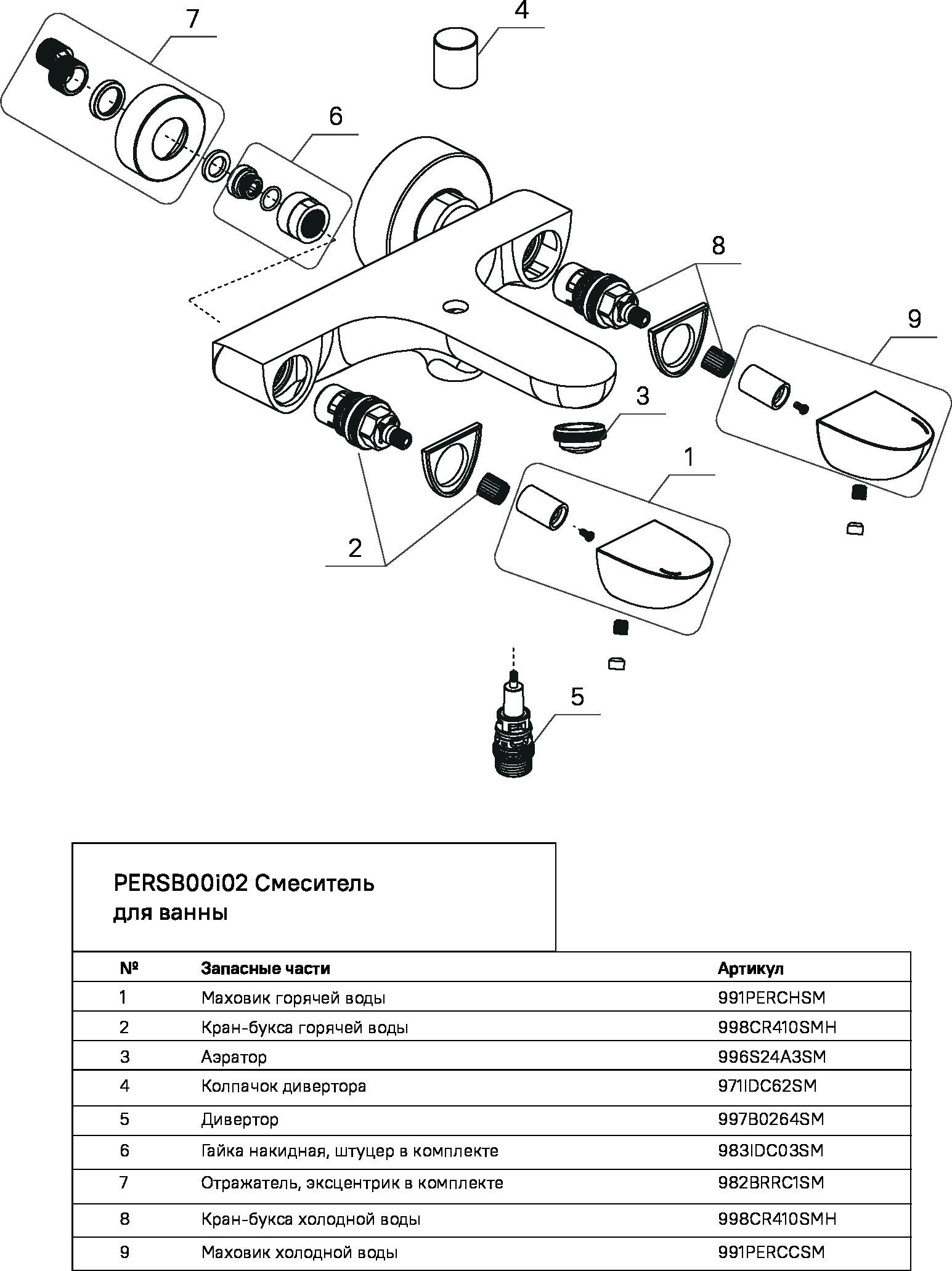 7

4

6

8

9

3

1

2

5

PERSB00i02 Смеситель для ванны

| № | Запасные части | Артикул |
|---|---|---|
| 1 | Маховик горячей воды | 991PERCHSM |
| 2 | Кран-букса горячей воды | 998CR410SMH |
| 3 | Аэратор | 996S24A3SM |
| 4 | Колпачок дивертора | 971IDC62SM |
| 5 | Дивертор | 997B0264SM |
| 6 | Гайка накидная, штуцер в комплекте | 983IDC03SM |
| 7 | Отражатель, эксцентрик в комплекте | 982BRRC1SM |
| 8 | Кран-букса холодной воды | 998CR410SMH |
| 9 | Маховик холодной воды | 991PERCCSM |