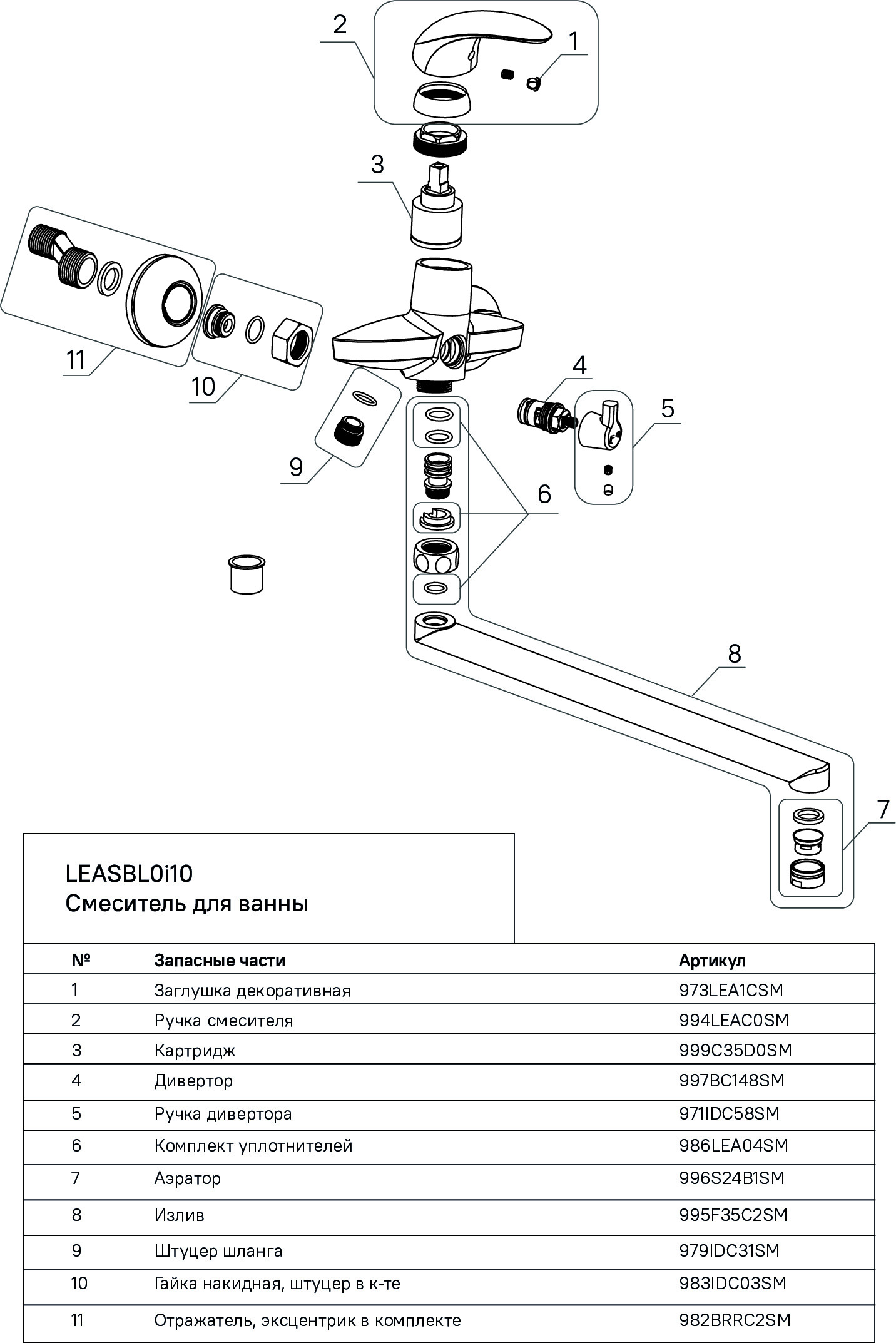 2
1
3
11
10
4
5
9
6
8
7

LEASBL0i10
Смеситель для ванны

| № | Запасные части | Артикул |
|---|---|---|
| 1 | Заглушка декоративная | 973LEA1CSM |
| 2 | Ручка смесителя | 994LEAC0SM |
| 3 | Картридж | 999C35D0SM |
| 4 | Дивертор | 997BC148SM |
| 5 | Ручка дивертора | 971IDC58SM |
| 6 | Комплект уплотнителей | 986LEA04SM |
| 7 | Аэратор | 996S24B1SM |
| 8 | Излив | 995F35C2SM |
| 9 | Штуцер шланга | 979IDC31SM |
| 10 | Гайка накидная, штуцер в к-те | 983IDC03SM |
| 11 | Отражатель, эксцентрик в комплекте | 982BRRC2SM |