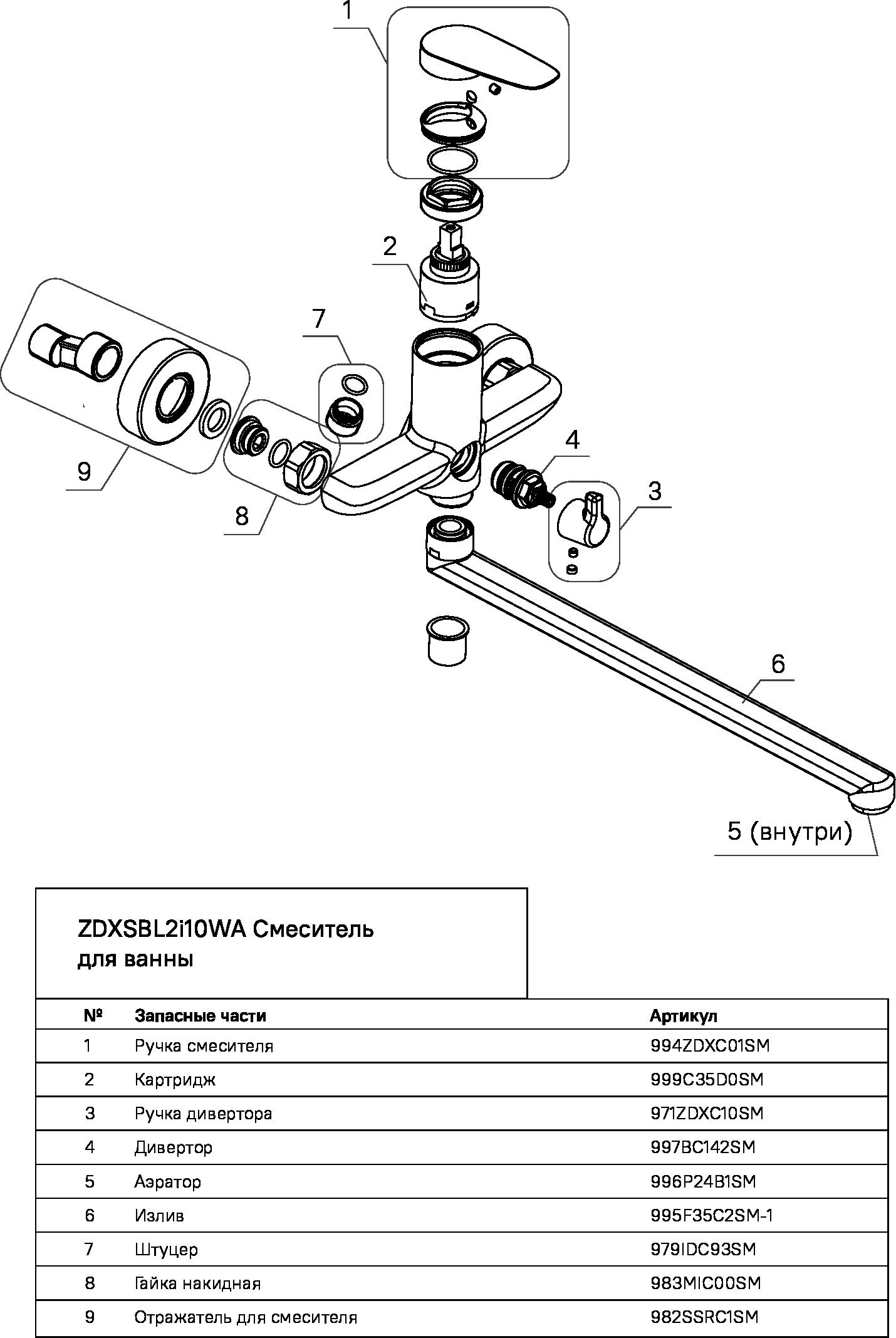 1

2

7

9

8

4

3

6

5 (внутри)

ZDXSBL2i10WA Смеситель для ванны

| № | Запасные части | Артикул |
|---|---|---|
| 1 | Ручка смесителя | 994ZDXC01SM |
| 2 | Картридж | 999C35D0SM |
| 3 | Ручка дивертора | 971ZDXC10SM |
| 4 | Дивертор | 997BC142SM |
| 5 | Аэратор | 996P24B1SM |
| 6 | Излив | 995F35C2SM-1 |
| 7 | Штуцер | 979IDC93SM |
| 8 | Гайка накидная | 983MIC00SM |
| 9 | Отражатель для смесителя | 982SSRC1SM |