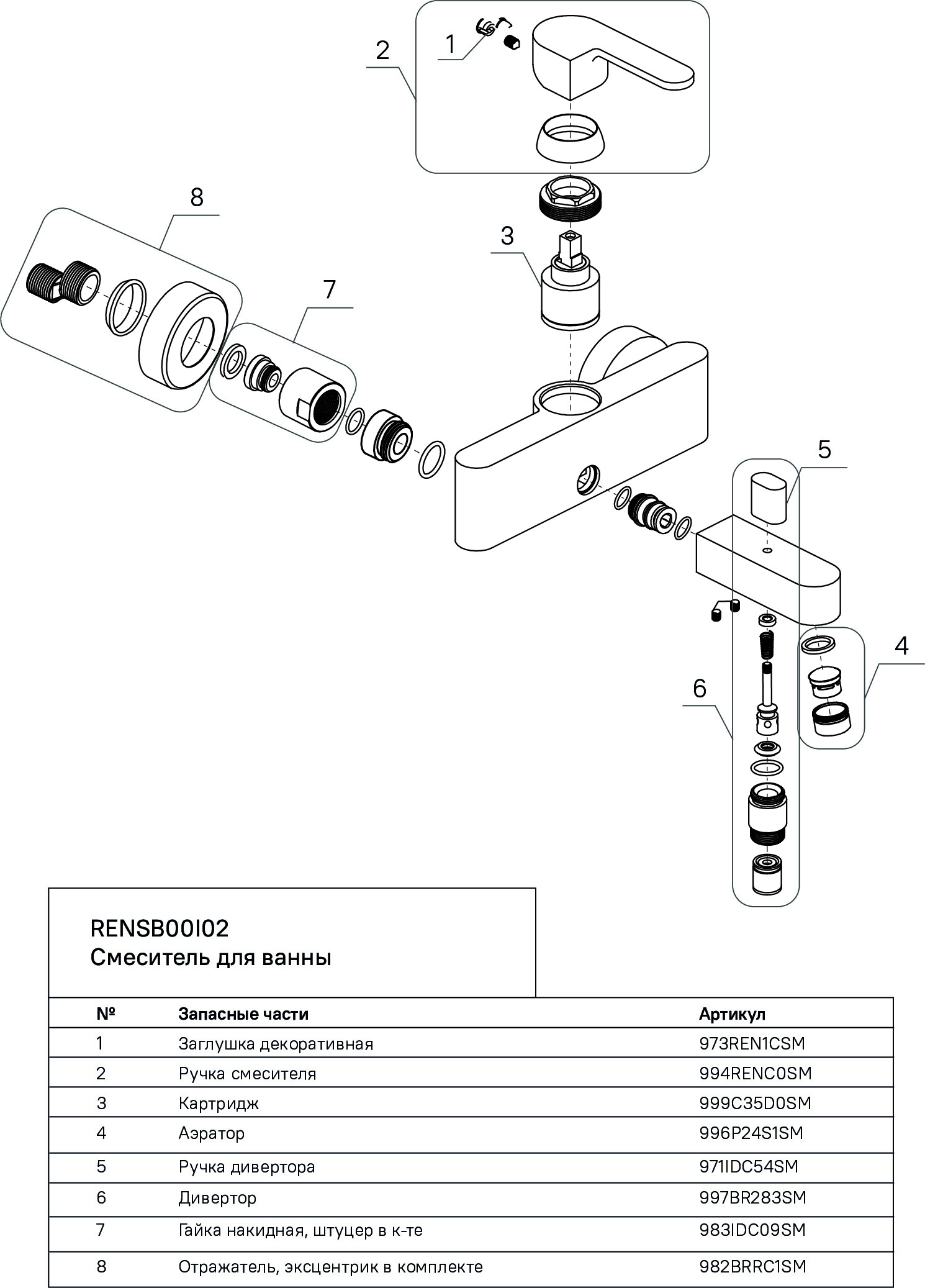 2

1

8

3

7

5

4

6

RENSB00I02
Смеситель для ванны

| № | Запасные части | Артикул |
|---|---|---|
| 1 | Заглушка декоративная | 973REN1CSM |
| 2 | Ручка смесителя | 994RENC0SM |
| 3 | Картридж | 999C35D0SM |
| 4 | Аэратор | 996P24S1SM |
| 5 | Ручка дивертора | 971IDC54SM |
| 6 | Дивертор | 997BR283SM |
| 7 | Гайка накидная, штуцер в к-те | 983IDC09SM |
| 8 | Отражатель, эксцентрик в комплекте | 982BRRC1SM |