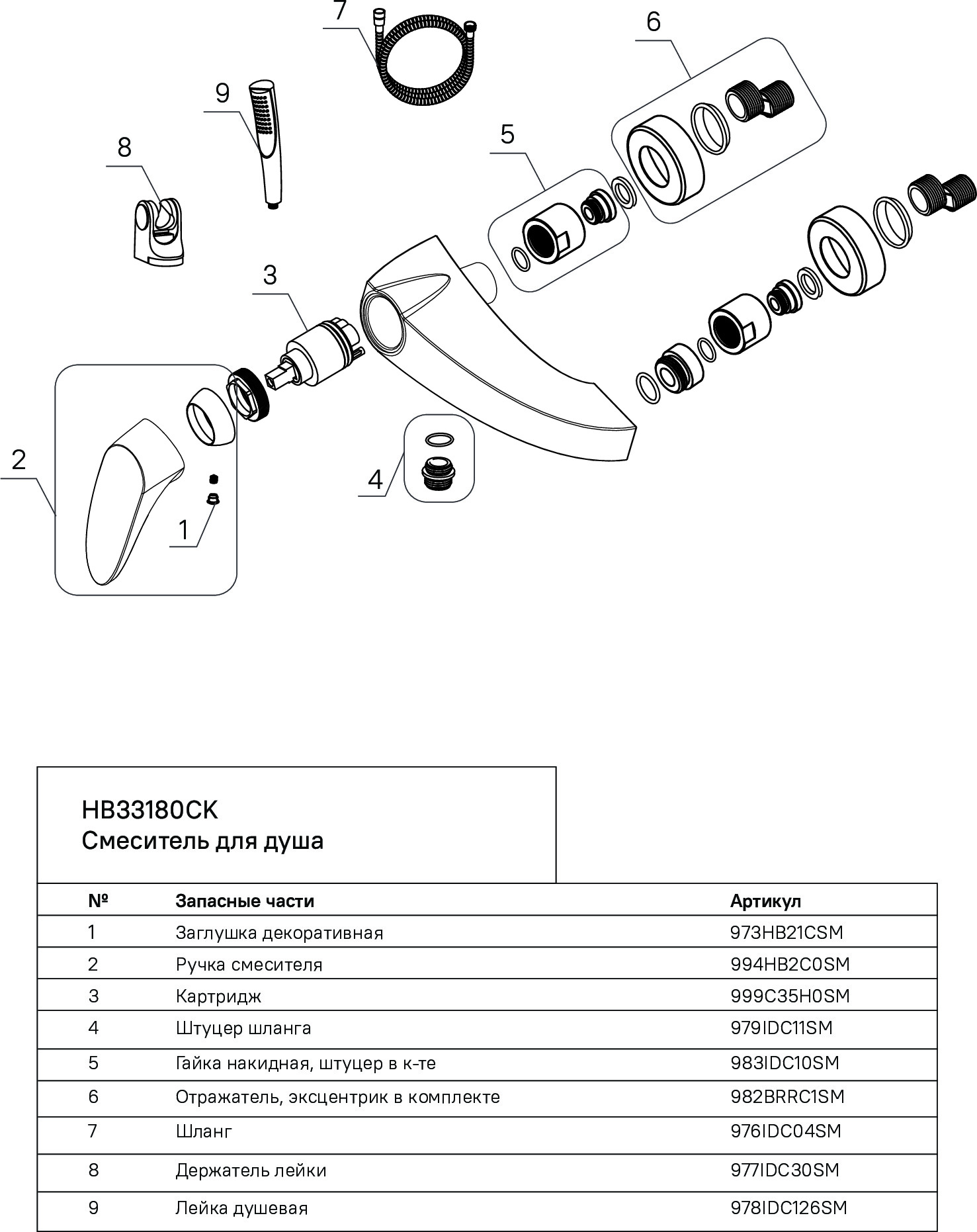 7

6

9

5

8

3

2

4

1

HB33180CK
Смеситель для душа

| № | Запасные части | Артикул |
|---|---|---|
| 1 | Заглушка декоративная | 973HB21CSM |
| 2 | Ручка смесителя | 994HB2C0SM |
| 3 | Картридж | 999C35H0SM |
| 4 | Штуцер шланга | 979IDC11SM |
| 5 | Гайка накидная, штуцер в к-те | 983IDC10SM |
| 6 | Отражатель, эксцентрик в комплекте | 982BRRC1SM |
| 7 | Шланг | 976IDC04SM |
| 8 | Держатель лейки | 977IDC30SM |
| 9 | Лейка душевая | 978IDC126SM |