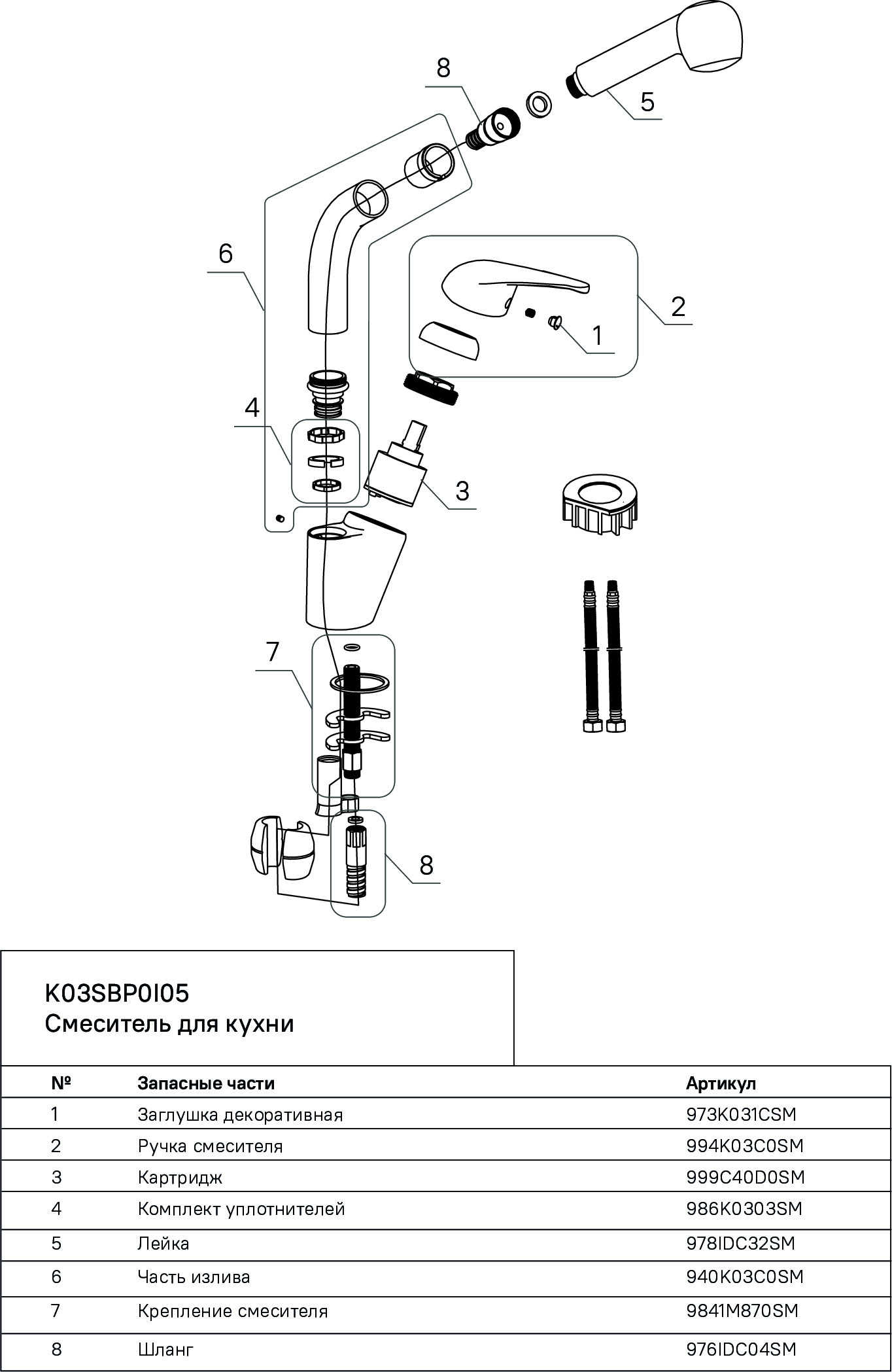 8
5
6
2
1
4
3
7
8

K03SBP0I05
Смеситель для кухни

| № | Запасные части | Артикул |
|---|---|---|
| 1 | Заглушка декоративная | 973K031CSM |
| 2 | Ручка смесителя | 994K03C0SM |
| 3 | Картридж | 999C40D0SM |
| 4 | Комплект уплотнителей | 986K0303SM |
| 5 | Лейка | 978IDC32SM |
| 6 | Часть излива | 940K03C0SM |
| 7 | Крепление смесителя | 9841M870SM |
| 8 | Шланг | 976IDC04SM |