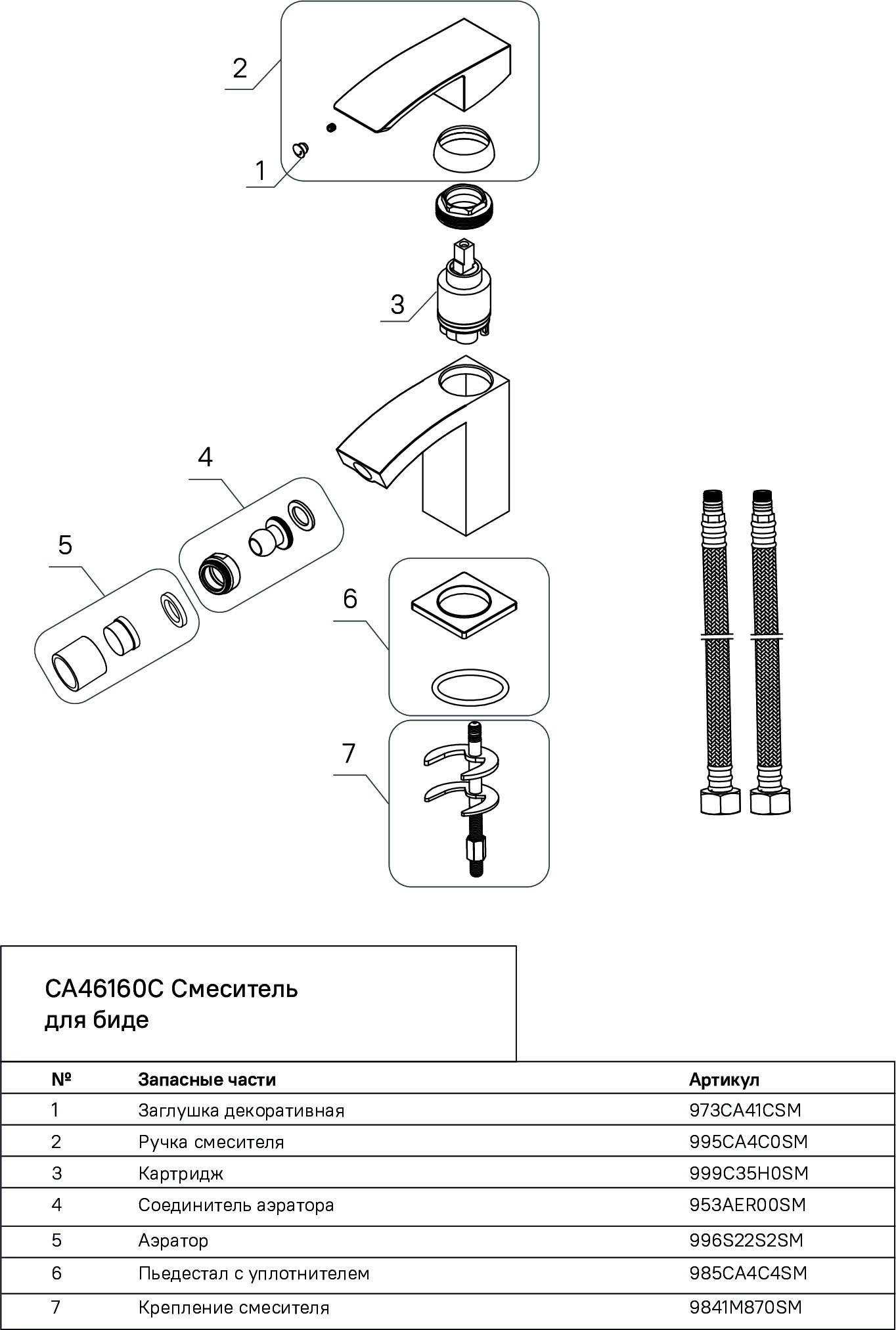 2

1

3

4

5

6

7

CA46160C Смеситель для биде

| № | Запасные части | Артикул |
|---|---|---|
| 1 | Заглушка декоративная | 973CA41CSM |
| 2 | Ручка смесителя | 995CA4C0SM |
| 3 | Картридж | 999C35H0SM |
| 4 | Соединитель аэратора | 953AER00SM |
| 5 | Аэратор | 996S22S2SM |
| 6 | Пьедестал с уплотнителем | 985CA4C4SM |
| 7 | Крепление смесителя | 9841M870SM |