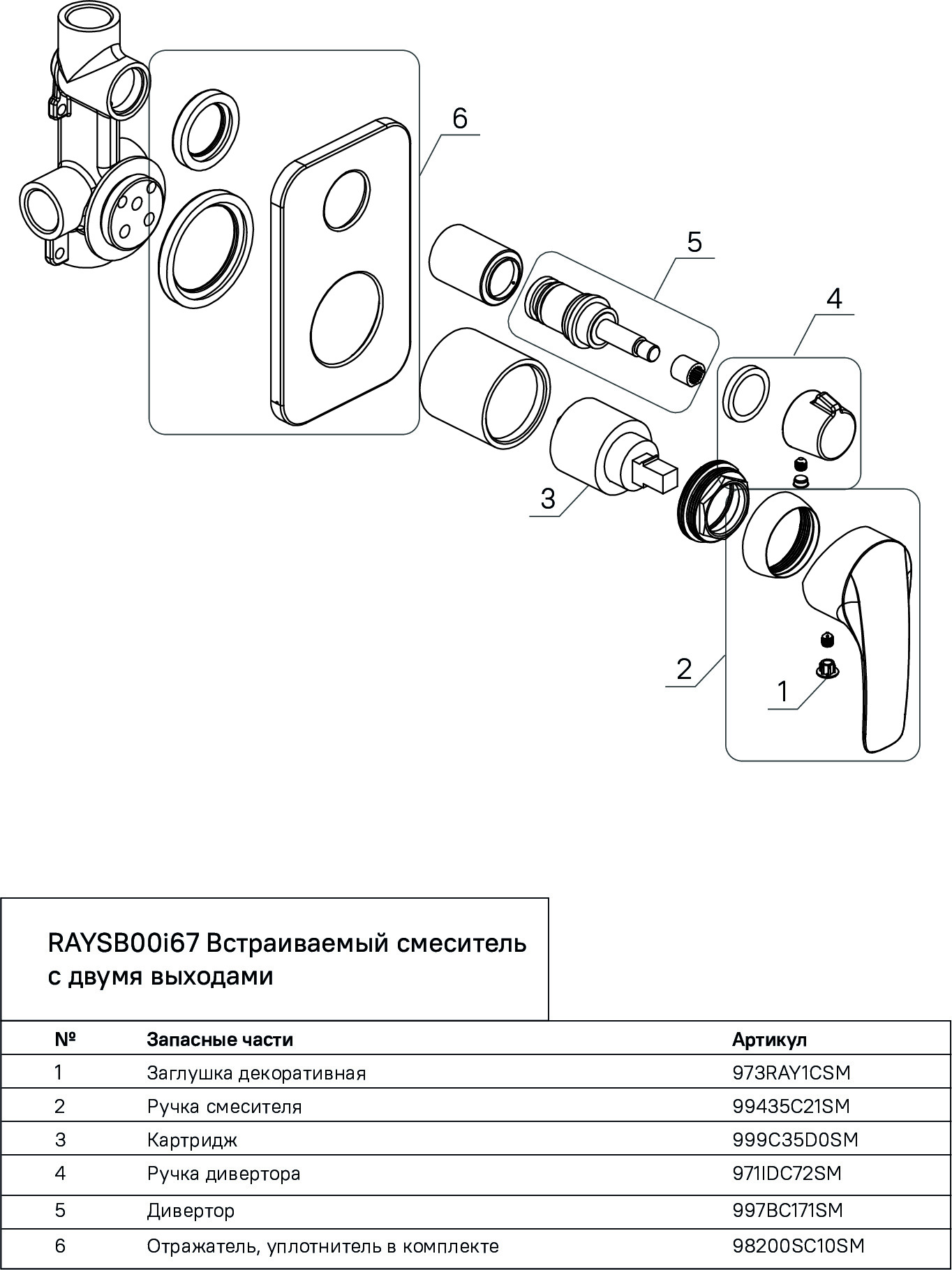 6

5

4

3

2

1

RAYSB00i67 Встраиваемый смеситель с двумя выходами

| № | Запасные части | Артикул |
|---|---|---|
| 1 | Заглушка декоративная | 973RAY1CSM |
| 2 | Ручка смесителя | 99435C21SM |
| 3 | Картридж | 999C35D0SM |
| 4 | Ручка дивертора | 971IDC72SM |
| 5 | Дивертор | 997BC171SM |
| 6 | Отражатель, уплотнитель в комплекте | 98200SC10SM |