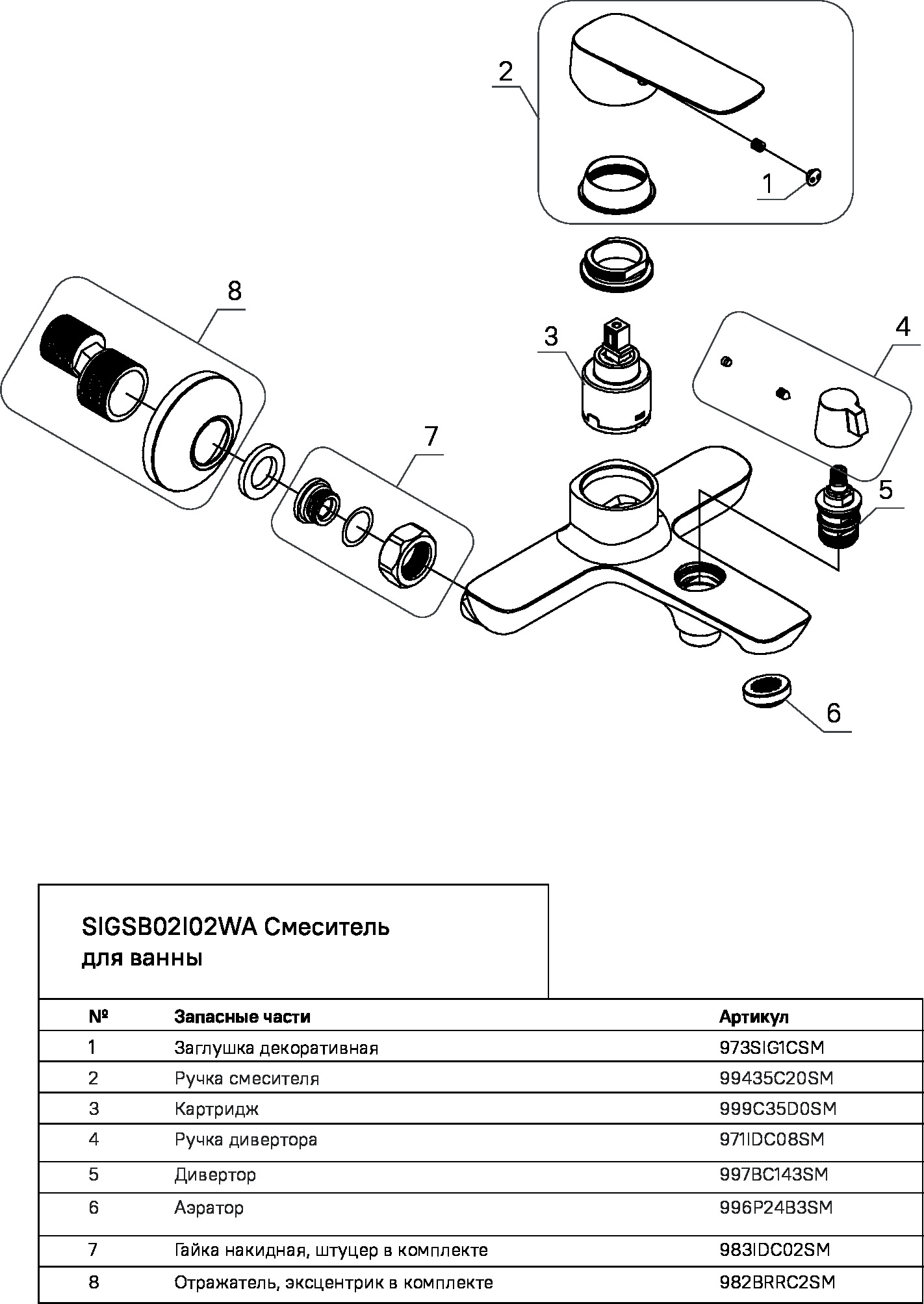 2

1

8

3

4

7

5

6

SIGSB02I02WA Смеситель для ванны

| № | Запасные части | Артикул |
|---|---|---|
| 1 | Заглушка декоративная | 973SIG1CSM |
| 2 | Ручка смесителя | 99435C20SM |
| 3 | Картридж | 999C35D0SM |
| 4 | Ручка дивертора | 971IDC08SM |
| 5 | Дивертор | 997BC143SM |
| 6 | Аэратор | 996P24B3SM |
| 7 | Гайка накидная, штуцер в комплекте | 983IDC02SM |
| 8 | Отражатель, эксцентрик в комплекте | 982BRRC2SM |