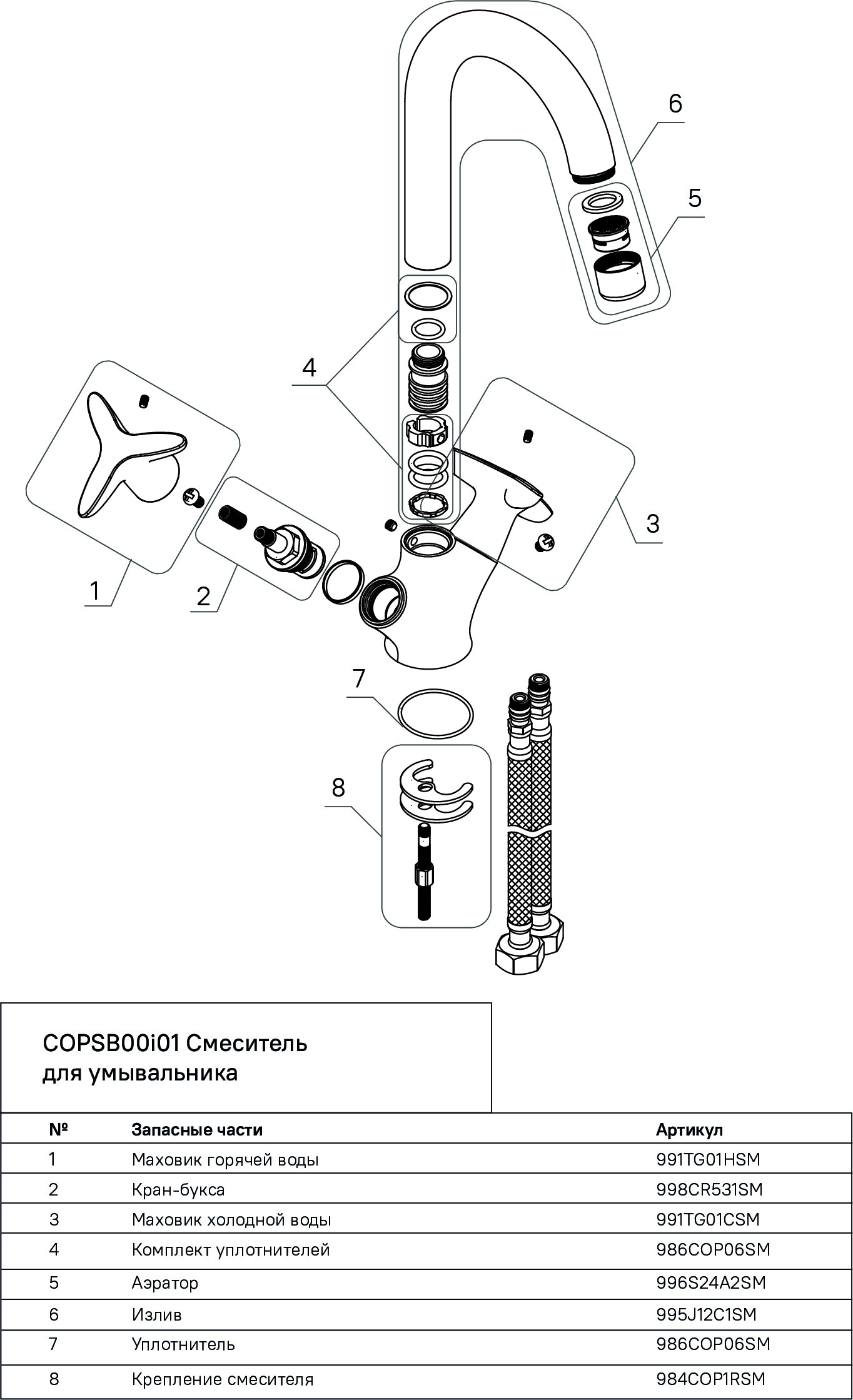 6

5

4

3

1

2

7

8

COPSB00i01 Смеситель для умывальника

| № | Запасные части | Артикул |
|---|---|---|
| 1 | Маховик горячей воды | 991TG01HSM |
| 2 | Кран-букса | 998CR531SM |
| 3 | Маховик холодной воды | 991TG01CSM |
| 4 | Комплект уплотнителей | 986COP06SM |
| 5 | Аэратор | 996S24A2SM |
| 6 | Излив | 995J12C1SM |
| 7 | Уплотнитель | 986COP06SM |
| 8 | Крепление смесителя | 984COP1RSM |