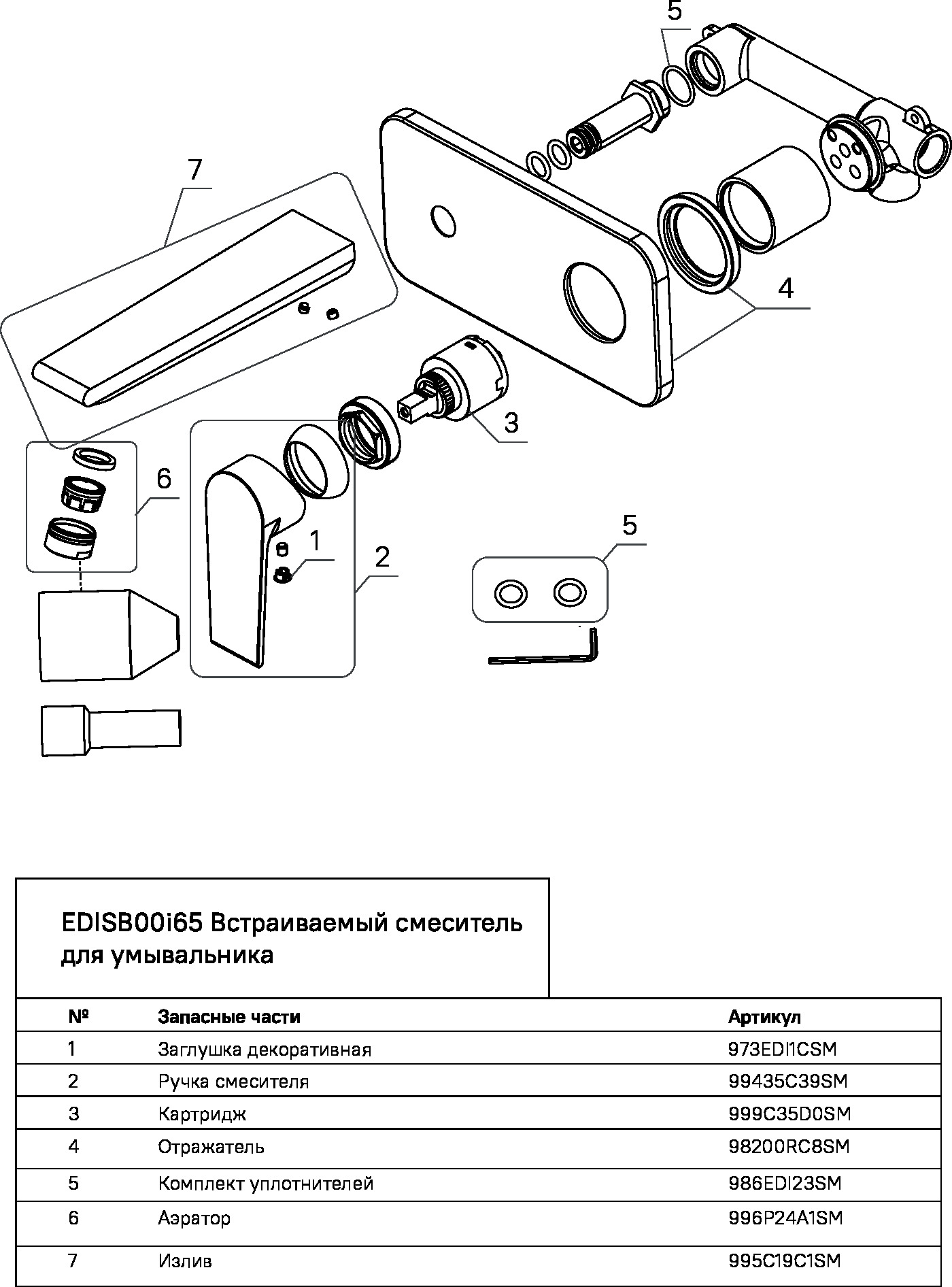 5

7

4

3

6

1

2

5

EDISB00i65 Встраиваемый смеситель для умывальника

| № | Запасные части | Артикул |
|---|---|---|
| 1 | Заглушка декоративная | 973EDI1CSM |
| 2 | Ручка смесителя | 99435C39SM |
| 3 | Картридж | 999C35D0SM |
| 4 | Отражатель | 98200RC8SM |
| 5 | Комплект уплотнителей | 986EDI23SM |
| 6 | Аэратор | 996P24A1SM |
| 7 | Излив | 995C19C1SM |