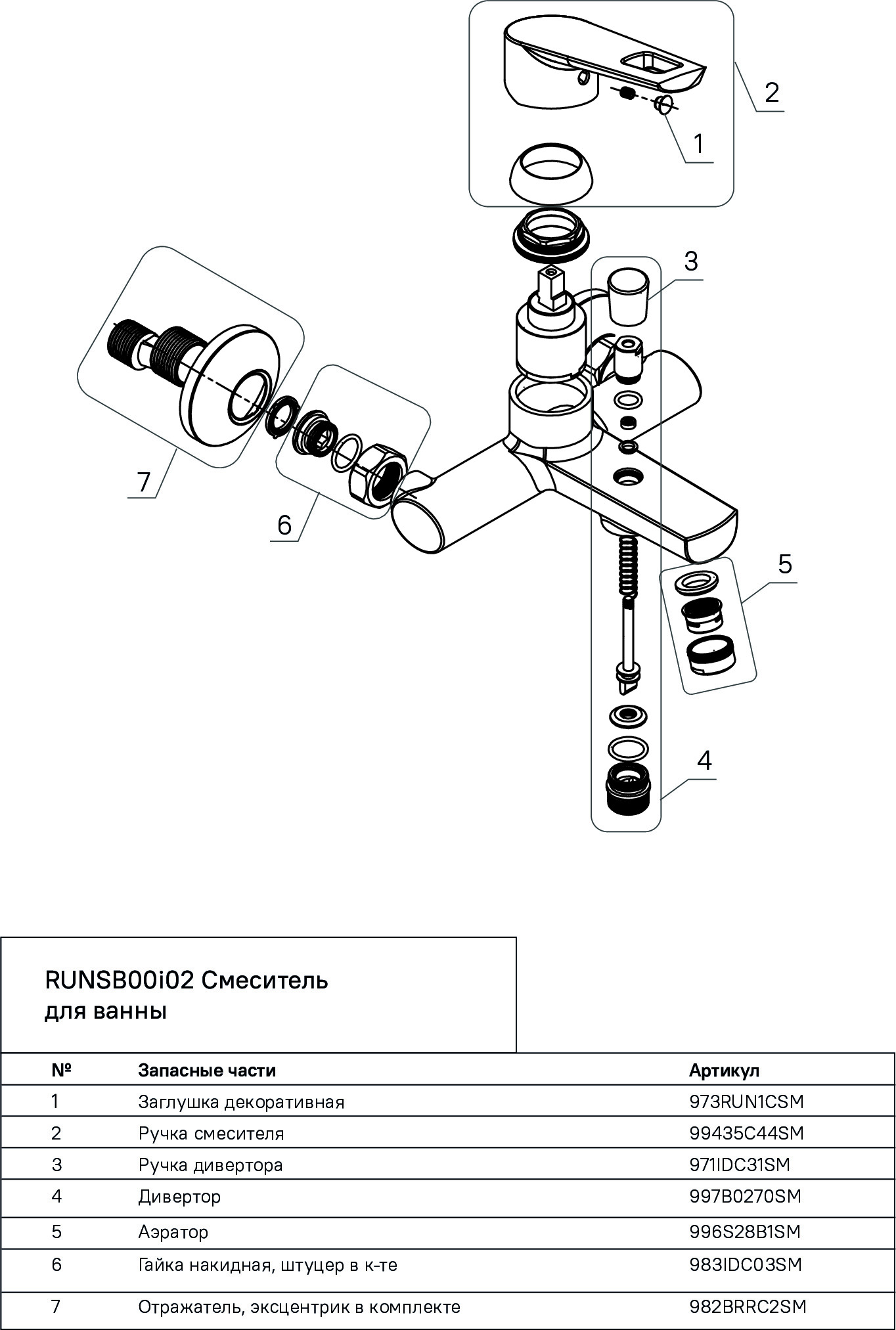 2

1

3

7

6

5

4

RUNSB00i02 Смеситель для ванны

| № | Запасные части | Артикул |
|---|---|---|
| 1 | Заглушка декоративная | 973RUN1CSM |
| 2 | Ручка смесителя | 99435C44SM |
| 3 | Ручка дивертора | 971IDC31SM |
| 4 | Дивертор | 997B0270SM |
| 5 | Аэратор | 996S28B1SM |
| 6 | Гайка накидная, штуцер в к-те | 983IDC03SM |
| 7 | Отражатель, эксцентрик в комплекте | 982BRRC2SM |