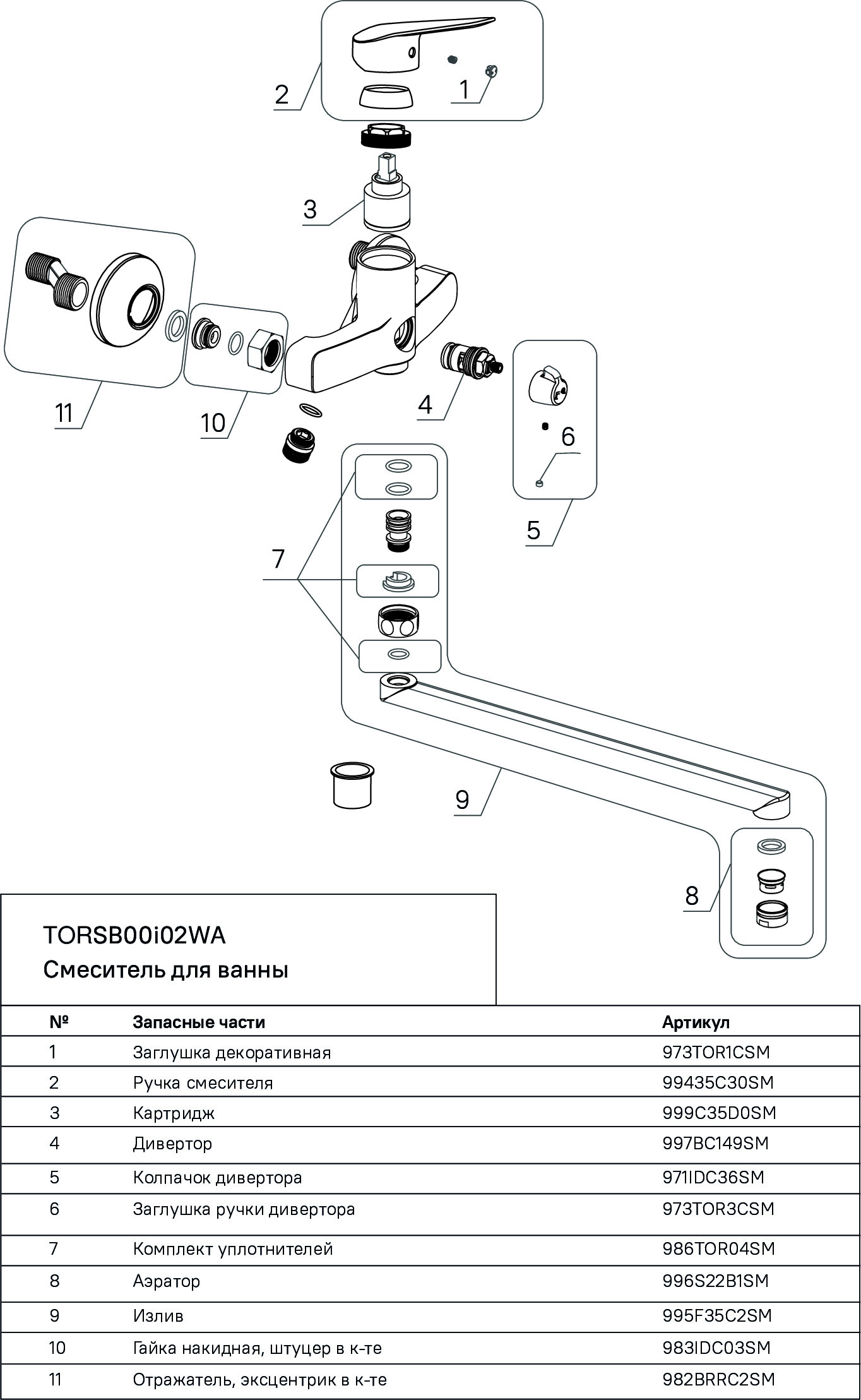 2
1
3
11
10
4
6
5
7
9
8

TORSB00i02WA
Смеситель для ванны

| № | Запасные части | Артикул |
|---|---|---|
| 1 | Заглушка декоративная | 973TOR1CSM |
| 2 | Ручка смесителя | 99435C30SM |
| 3 | Картридж | 999C35D0SM |
| 4 | Дивертор | 997BC149SM |
| 5 | Колпачок дивертора | 971IDC36SM |
| 6 | Заглушка ручки дивертора | 973TOR3CSM |
| 7 | Комплект уплотнителей | 986TOR04SM |
| 8 | Аэратор | 996S22B1SM |
| 9 | Излив | 995F35C2SM |
| 10 | Гайка накидная, штуцер в к-те | 983IDC03SM |
| 11 | Отражатель, эксцентрик в к-те | 982BRRC2SM |