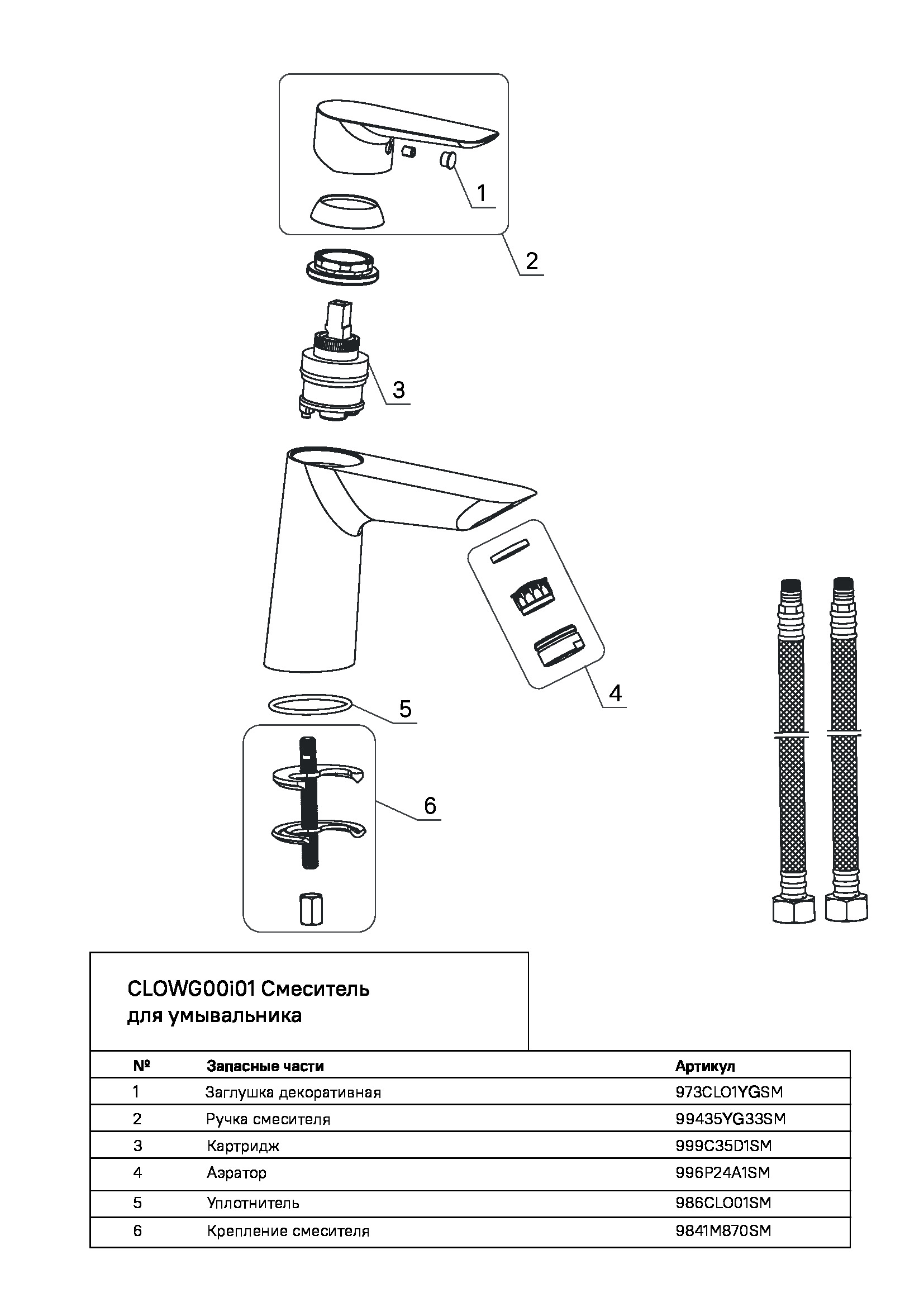 1

2

3

4

5

6

CLOWG00i01 Смеситель для умывальника

| № | Запасные части | Артикул |
|---|---|---|
| 1 | Заглушка декоративная | 973CLO1YGSM |
| 2 | Ручка смесителя | 99435YG33SM |
| 3 | Картридж | 999C35D1SM |
| 4 | Аэратор | 996P24A1SM |
| 5 | Уплотнитель | 986CLO01SM |
| 6 | Крепление смесителя | 9841M870SM |