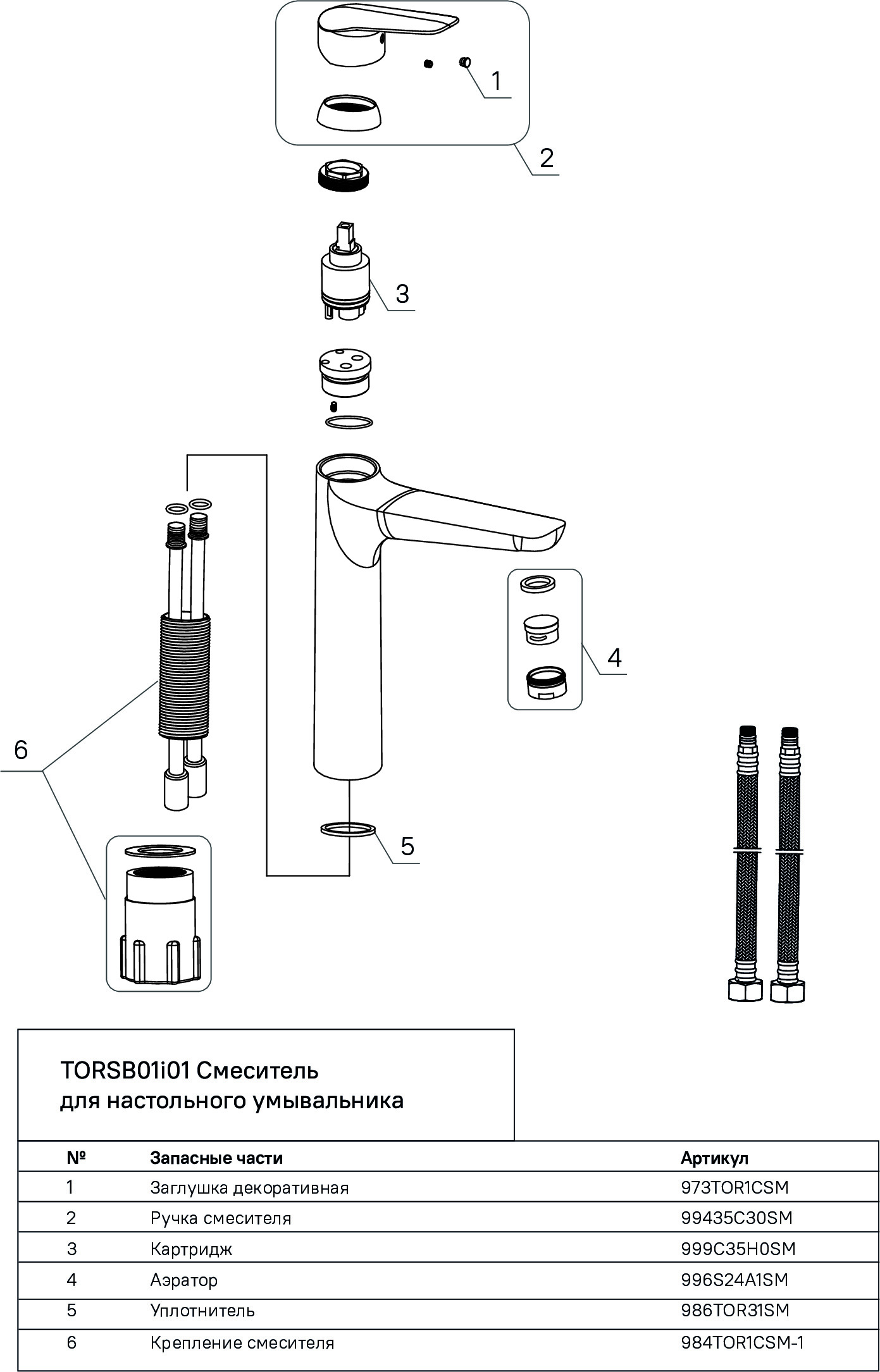 1

2

3

4

6

5

TORSB01i01 Смеситель для настольного умывальника

| № | Запасные части | Артикул |
|---|---|---|
| 1 | Заглушка декоративная | 973TOR1CSM |
| 2 | Ручка смесителя | 99435C30SM |
| 3 | Картридж | 999C35H0SM |
| 4 | Аэратор | 996S24A1SM |
| 5 | Уплотнитель | 986TOR31SM |
| 6 | Крепление смесителя | 984TOR1CSM-1 |