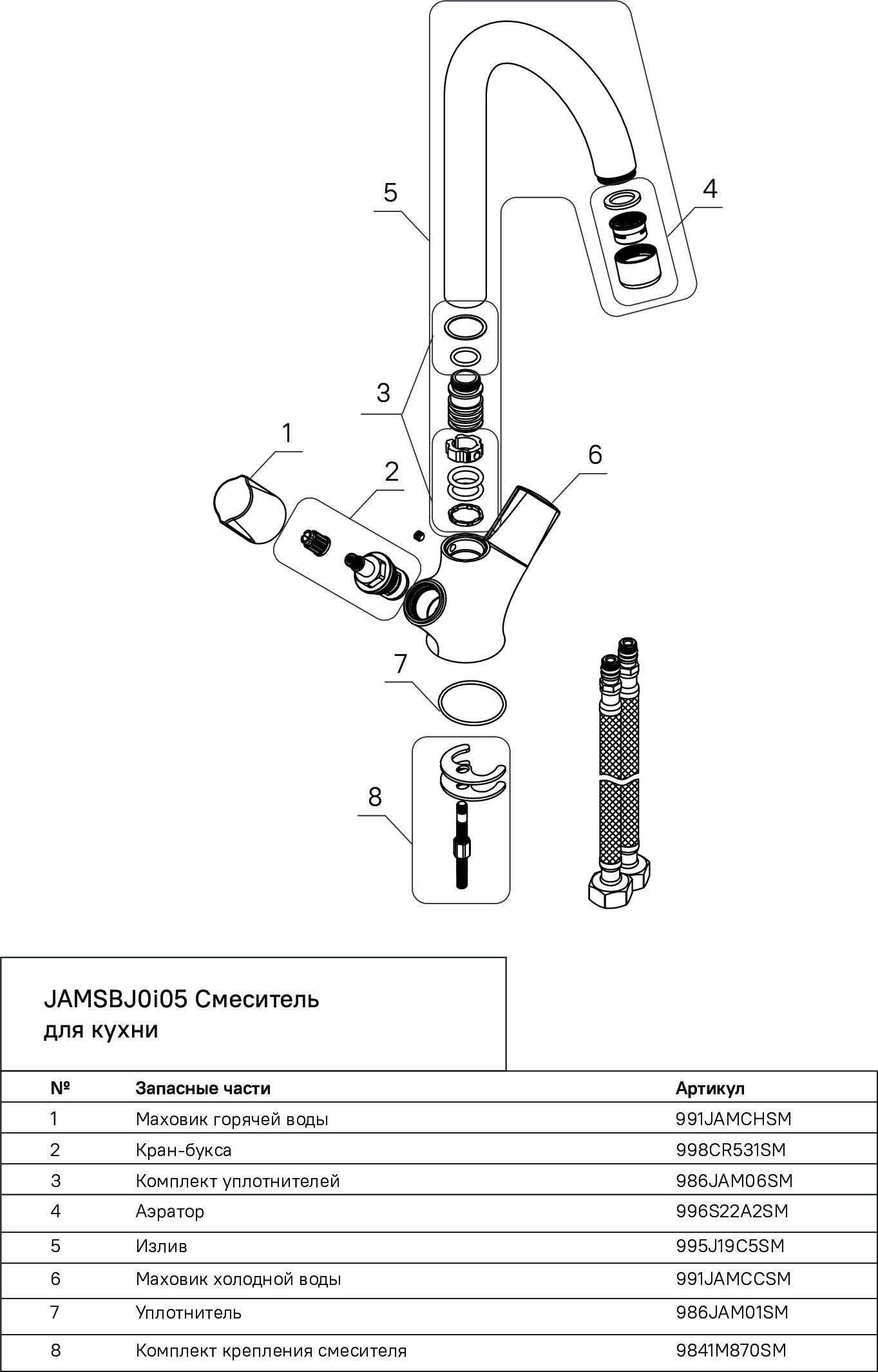 5

4

3

1

2

6

7

8

JAMSBJ0i05 Смеситель для кухни

| № | Запасные части | Артикул |
|---|---|---|
| 1 | Маховик горячей воды | 991JAMCHSM |
| 2 | Кран-букса | 998CR531SM |
| 3 | Комплект уплотнителей | 986JAM06SM |
| 4 | Аэратор | 996S22A2SM |
| 5 | Излив | 995J19C5SM |
| 6 | Маховик холодной воды | 991JAMCCSM |
| 7 | Уплотнитель | 986JAM01SM |
| 8 | Комплект крепления смесителя | 9841M870SM |