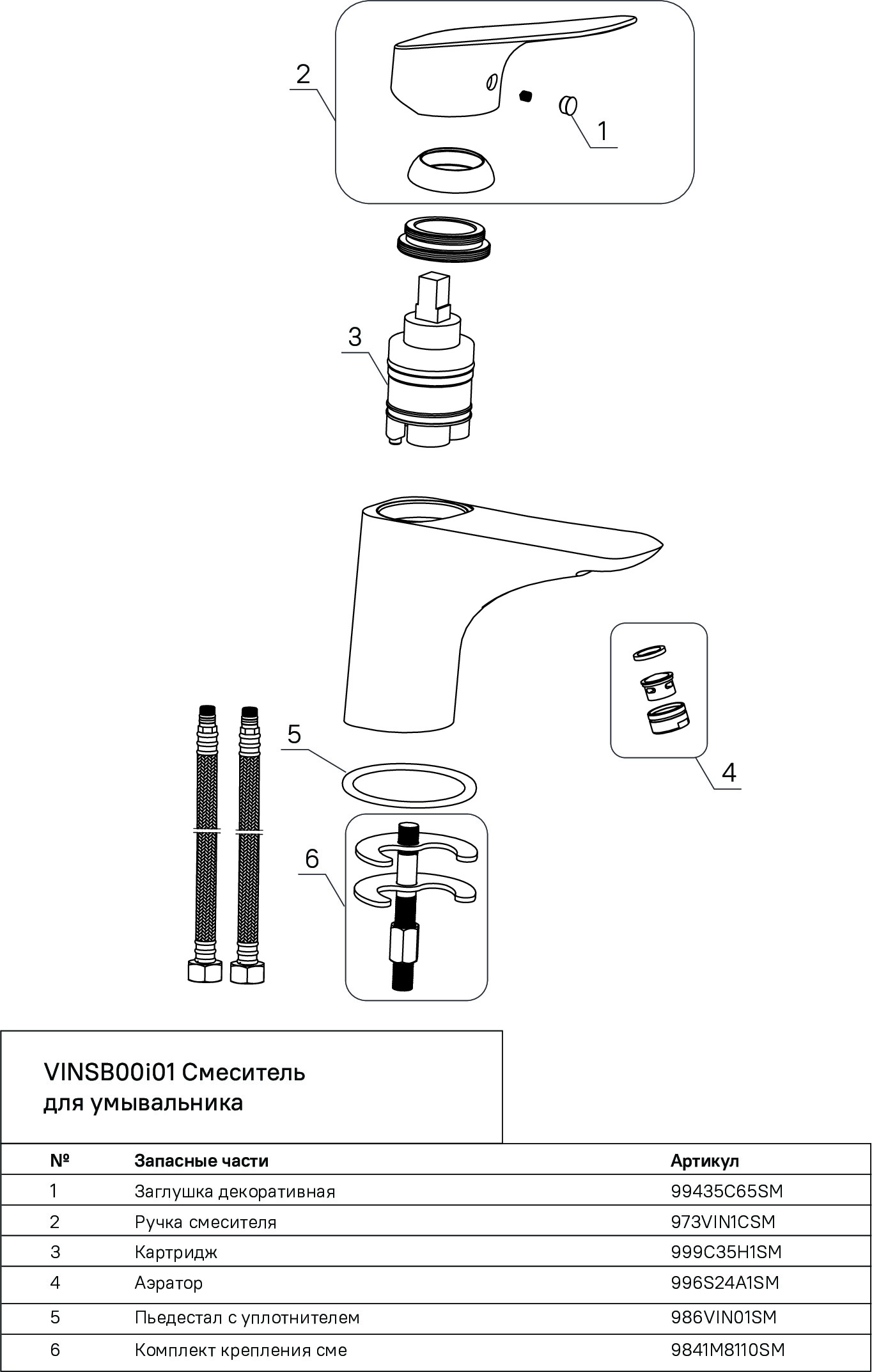 2

1

3

5

4

6

VINSB00i01 Смеситель для умывальника

| № | Запасные части | Артикул |
|---|---|---|
| 1 | Заглушка декоративная | 99435C65SM |
| 2 | Ручка смесителя | 973VIN1CSM |
| 3 | Картридж | 999C35H1SM |
| 4 | Аэратор | 996S24A1SM |
| 5 | Пьедестал с уплотнителем | 986VIN01SM |
| 6 | Комплект крепления сме | 9841M8110SM |