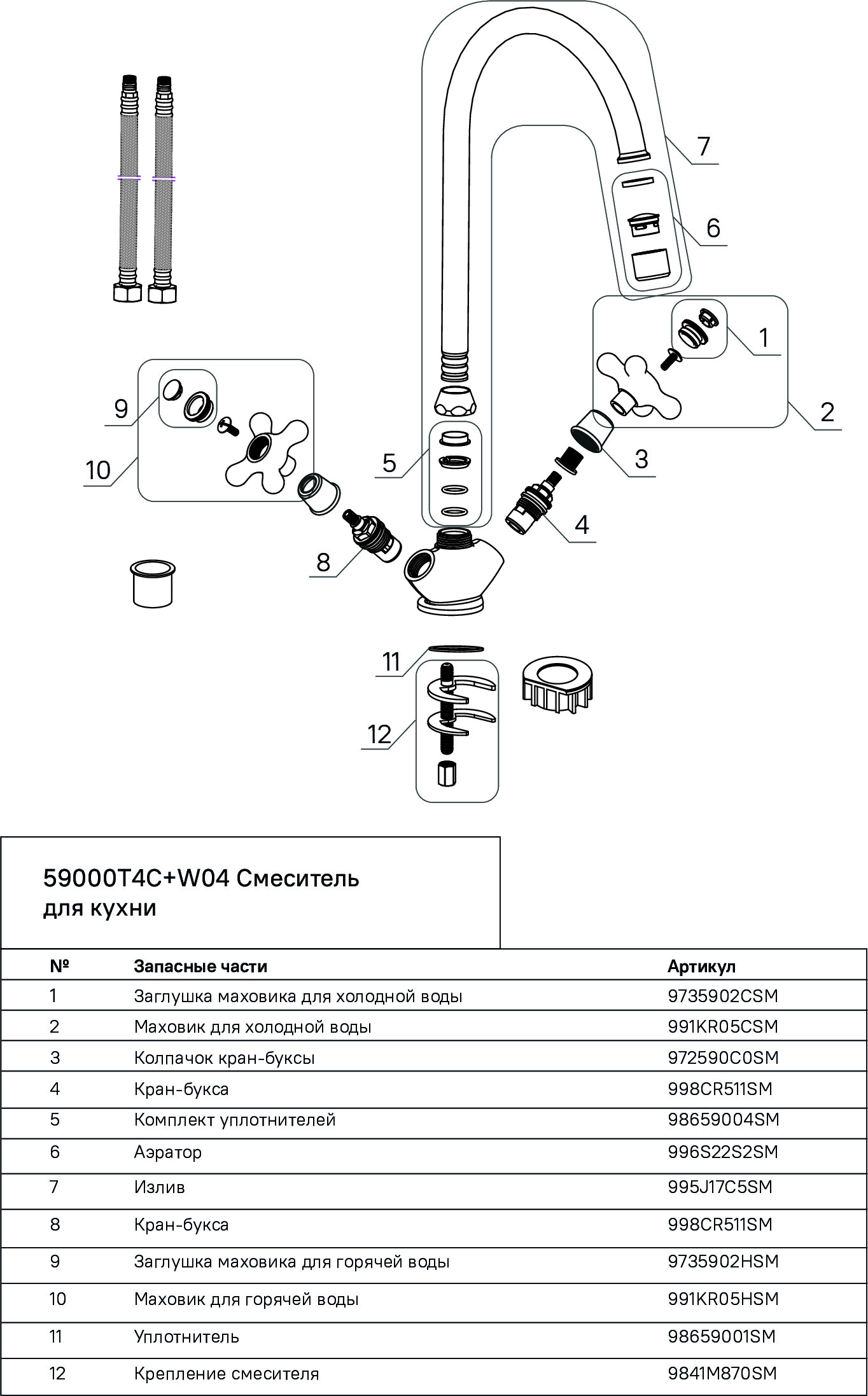 7

6

1

2

9

10

5

3

4

8

11

12

59000T4C+W04 Смеситель для кухни

| № | Запасные части | Артикул |
|---|---|---|
| 1 | Заглушка маховика для холодной воды | 9735902CSM |
| 2 | Маховик для холодной воды | 991KR05CSM |
| 3 | Колпачок кран-буксы | 972590C0SM |
| 4 | Кран-букса | 998CR511SM |
| 5 | Комплект уплотнителей | 98659004SM |
| 6 | Аэратор | 996S22S2SM |
| 7 | Излив | 995J17C5SM |
| 8 | Кран-букса | 998CR511SM |
| 9 | Заглушка маховика для горячей воды | 9735902HSM |
| 10 | Маховик для горячей воды | 991KR05HSM |
| 11 | Уплотнитель | 98659001SM |
| 12 | Крепление смесителя | 9841M870SM |