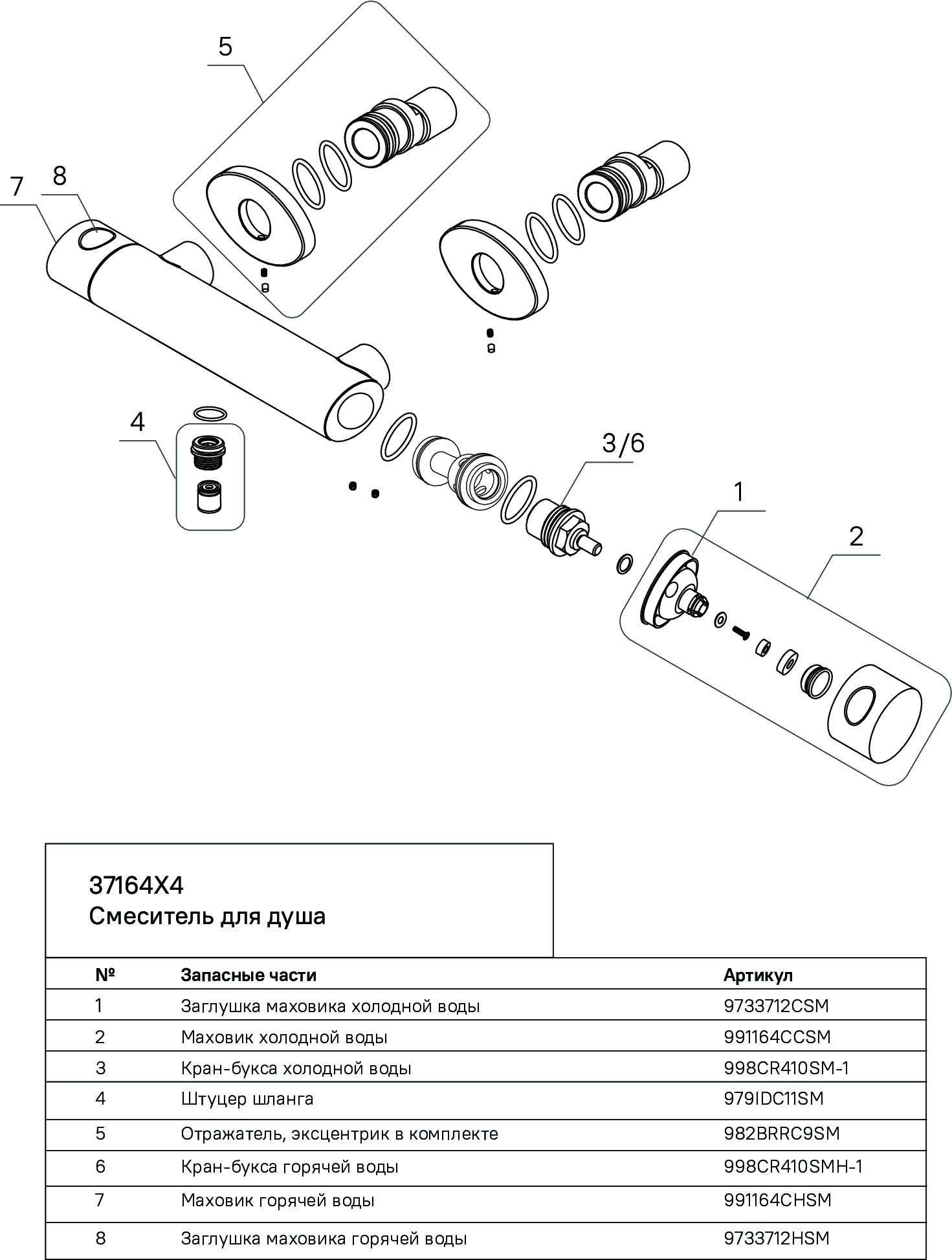 5

7

8

4

3/6

1

2

37164X4
Смеситель для душа

| № | Запасные части | Артикул |
|---|---|---|
| 1 | Заглушка маховика холодной воды | 9733712CSM |
| 2 | Маховик холодной воды | 991164CCSM |
| 3 | Кран-букса холодной воды | 998CR410SM-1 |
| 4 | Штуцер шланга | 979IDC11SM |
| 5 | Отражатель, эксцентрик в комплекте | 982BRRC9SM |
| 6 | Кран-букса горячей воды | 998CR410SMH-1 |
| 7 | Маховик горячей воды | 991164CHSM |
| 8 | Заглушка маховика горячей воды | 9733712HSM |