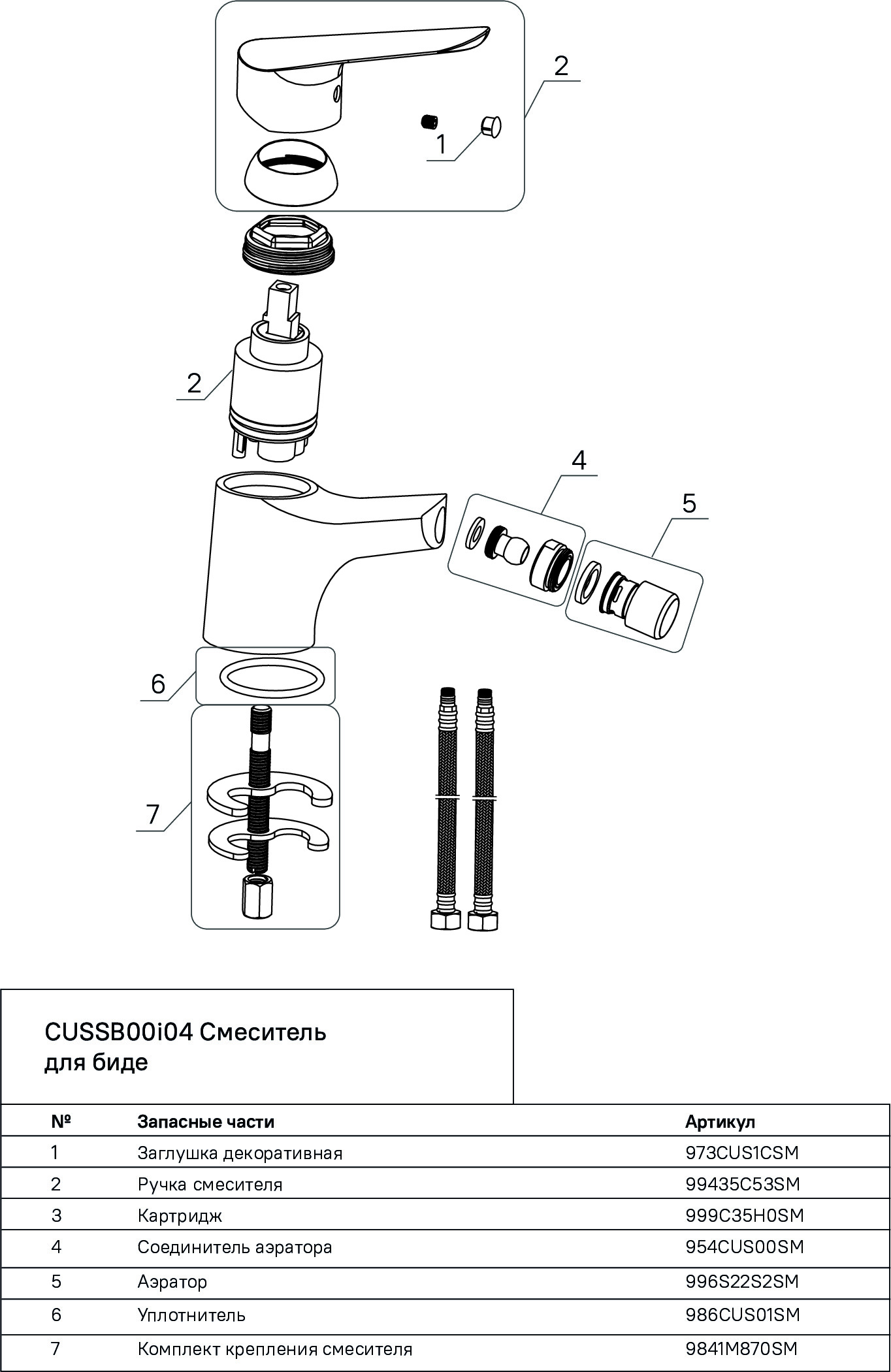 2

1

2

4

5

6

7

CUSSB00i04 Смеситель для биде

| № | Запасные части | Артикул |
|---|---|---|
| 1 | Заглушка декоративная | 973CUS1CSM |
| 2 | Ручка смесителя | 99435C53SM |
| 3 | Картридж | 999C35H0SM |
| 4 | Соединитель аэратора | 954CUS00SM |
| 5 | Аэратор | 996S22S2SM |
| 6 | Уплотнитель | 986CUS01SM |
| 7 | Комплект крепления смесителя | 9841M870SM |