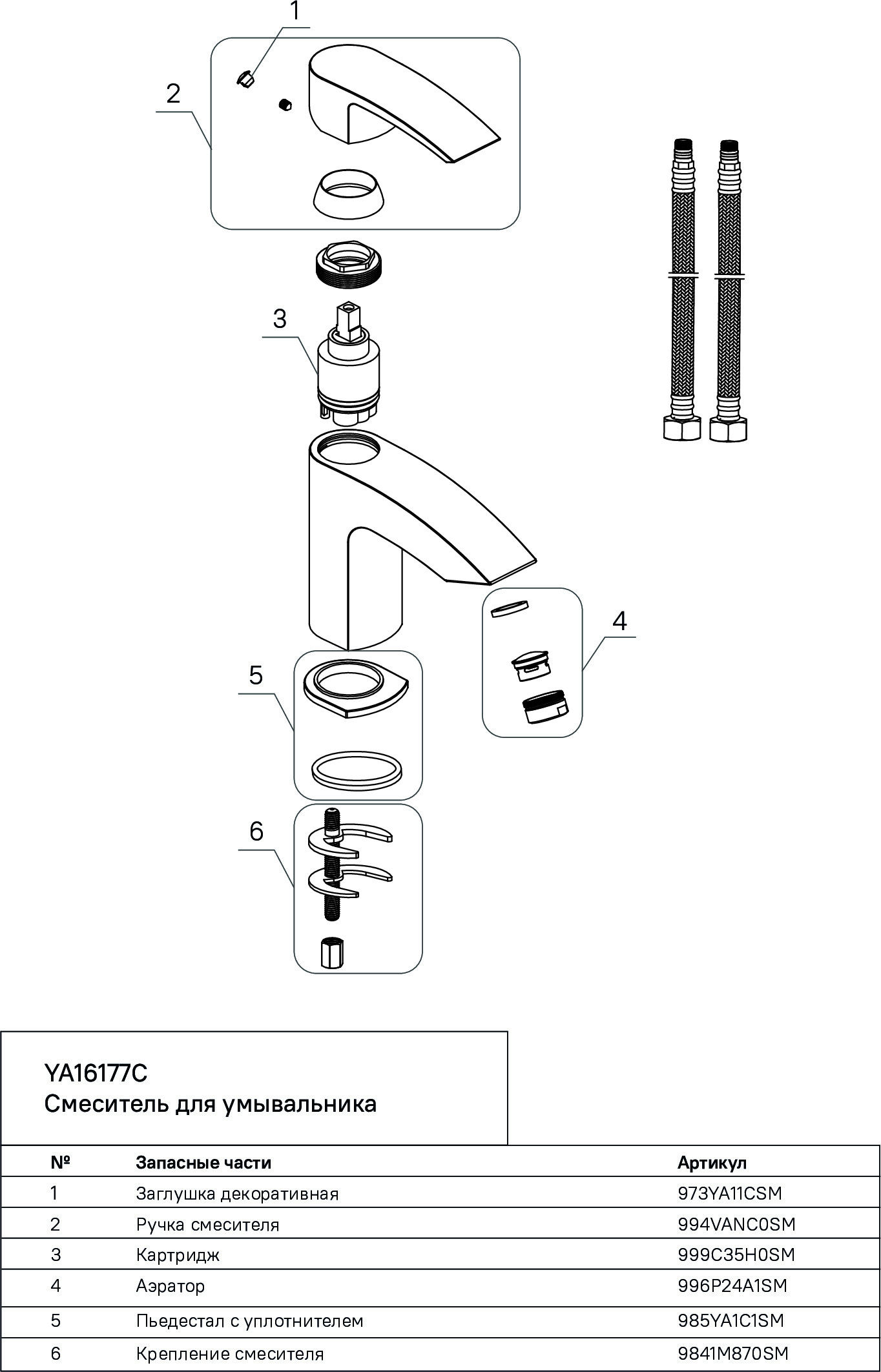 1

2

3

4

5

6

YA16177C
Смеситель для умывальника

| № | Запасные части | Артикул |
|---|---|---|
| 1 | Заглушка декоративная | 973YA11CSM |
| 2 | Ручка смесителя | 994VANC0SM |
| 3 | Картридж | 999C35H0SM |
| 4 | Аэратор | 996P24A1SM |
| 5 | Пьедестал с уплотнителем | 985YA1C1SM |
| 6 | Крепление смесителя | 9841M870SM |