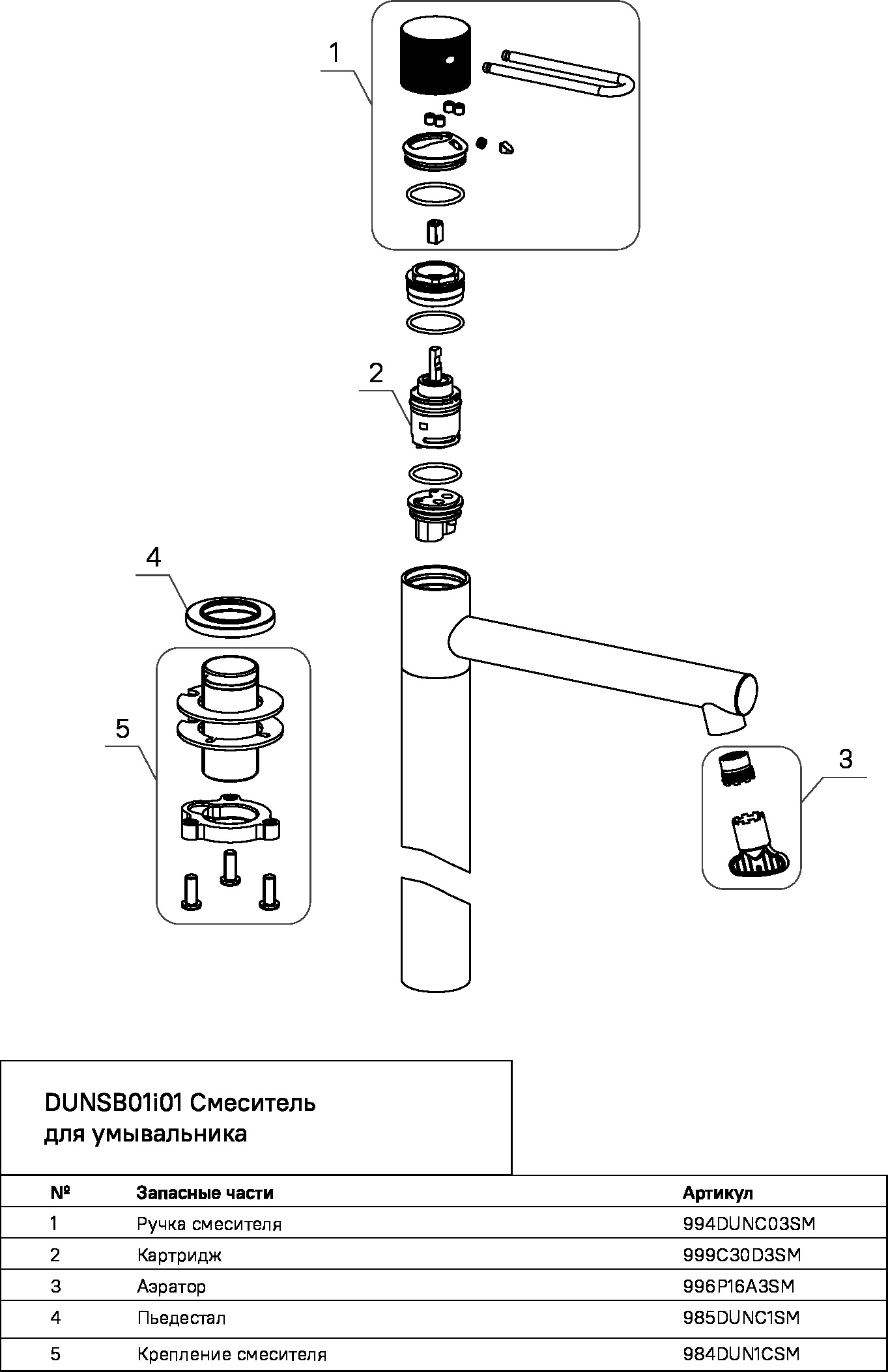 1

2

4

5

3

DUNSB01i01 Смеситель для умывальника

| № | Запасные части | Артикул |
|---|---|---|
| 1 | Ручка смесителя | 994DUNC03SM |
| 2 | Картридж | 999C30D3SM |
| 3 | Аэратор | 996P16A3SM |
| 4 | Пьедестал | 985DUNC1SM |
| 5 | Крепление смесителя | 984DUN1CSM |