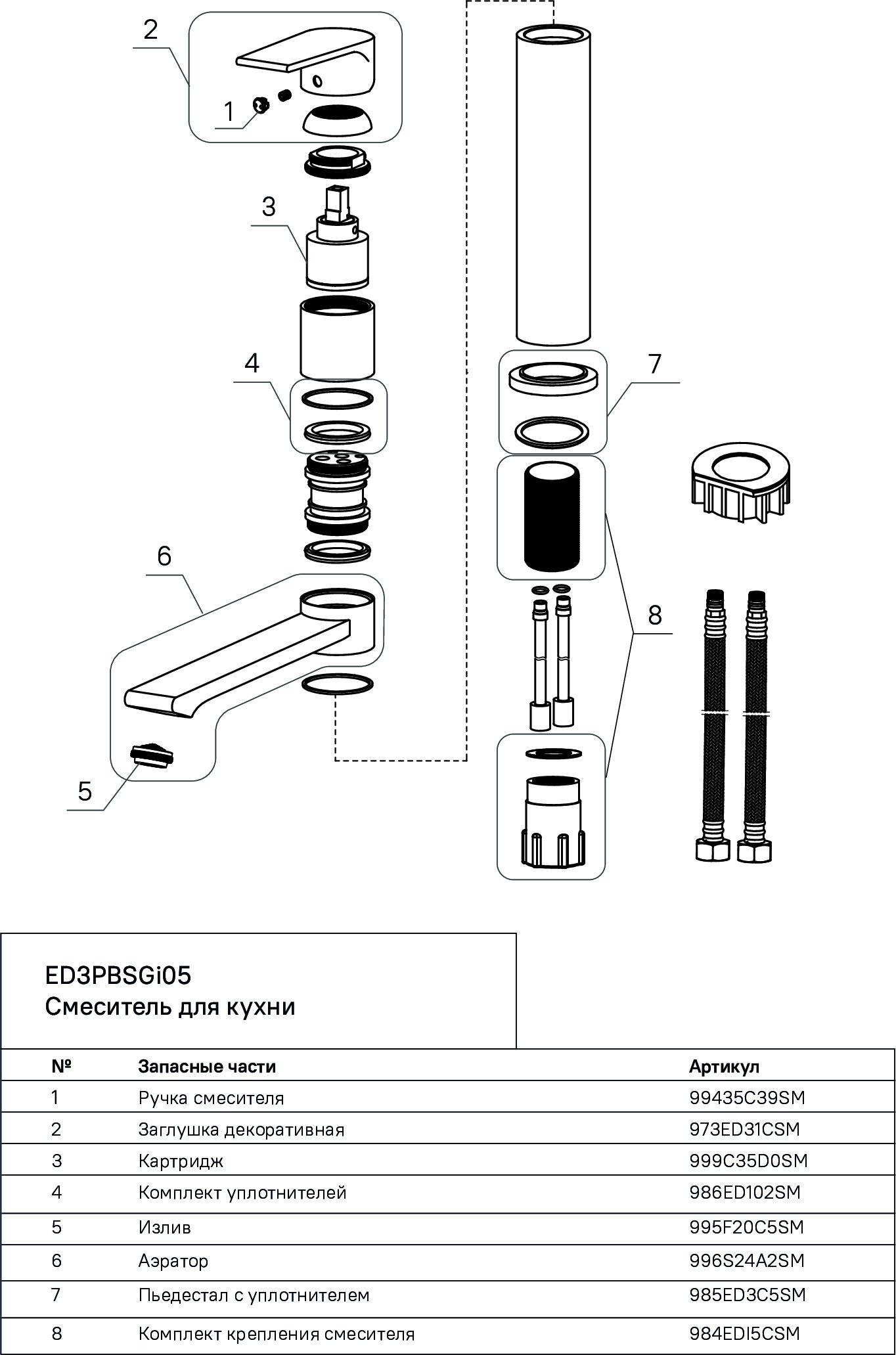 2

1

3

4

6

5

7

8

ED3PBSGi05
Смеситель для кухни

| № | Запасные части | Артикул |
|---|---|---|
| 1 | Ручка смесителя | 99435C39SM |
| 2 | Заглушка декоративная | 973ED31CSM |
| 3 | Картридж | 999C35D0SM |
| 4 | Комплект уплотнителей | 986ED102SM |
| 5 | Излив | 995F20C5SM |
| 6 | Аэратор | 996S24A2SM |
| 7 | Пьедестал с уплотнителем | 985ED3C5SM |
| 8 | Комплект крепления смесителя | 984EDI5CSM |