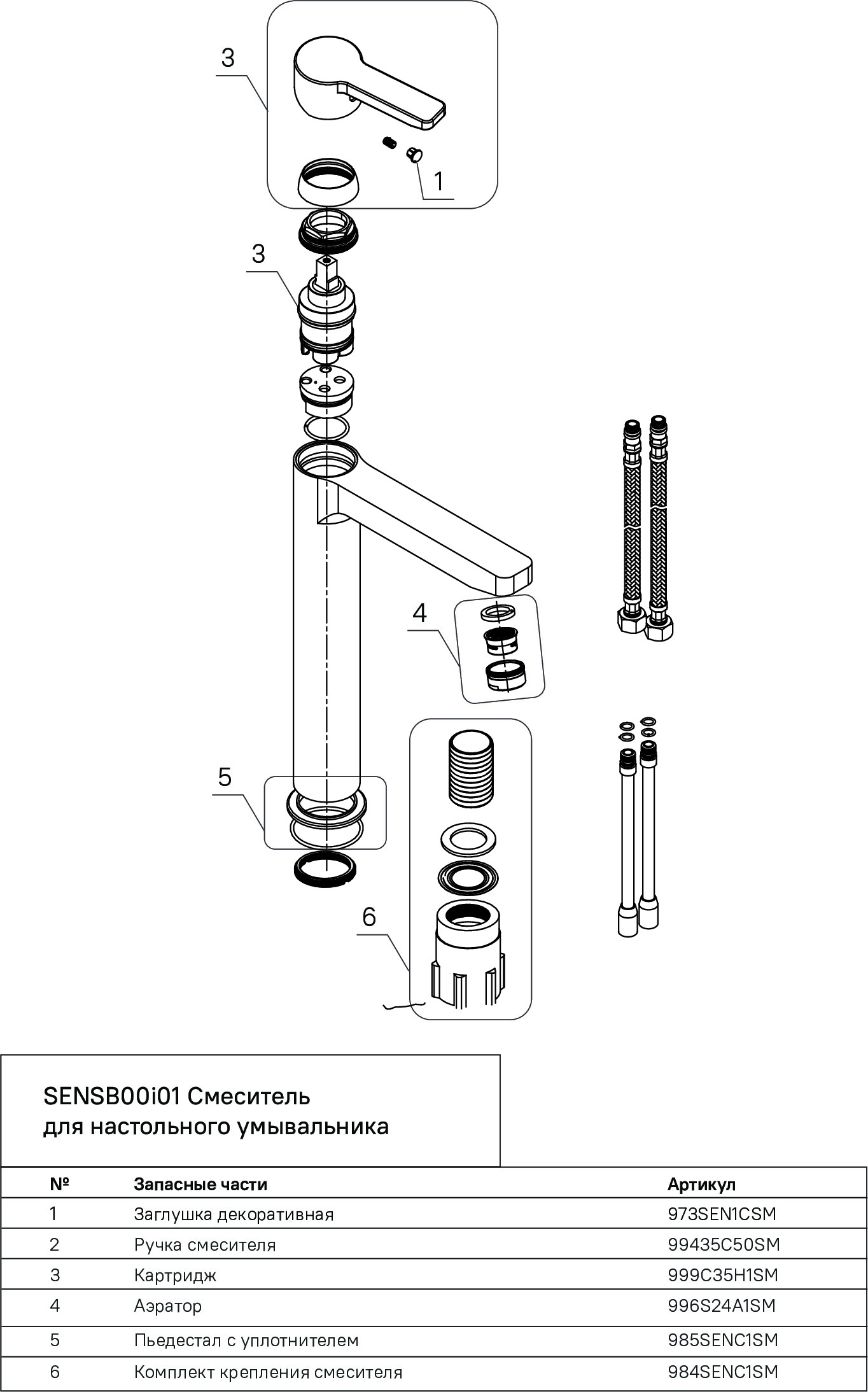 3

1

3

4

5

6

SENSB00i01 Смеситель для настольного умывальника

| № | Запасные части | Артикул |
|---|---|---|
| 1 | Заглушка декоративная | 973SEN1CSM |
| 2 | Ручка смесителя | 99435C50SM |
| 3 | Картридж | 999C35H1SM |
| 4 | Аэратор | 996S24A1SM |
| 5 | Пьедестал с уплотнителем | 985SENC1SM |
| 6 | Комплект крепления смесителя | 984SENC1SM |