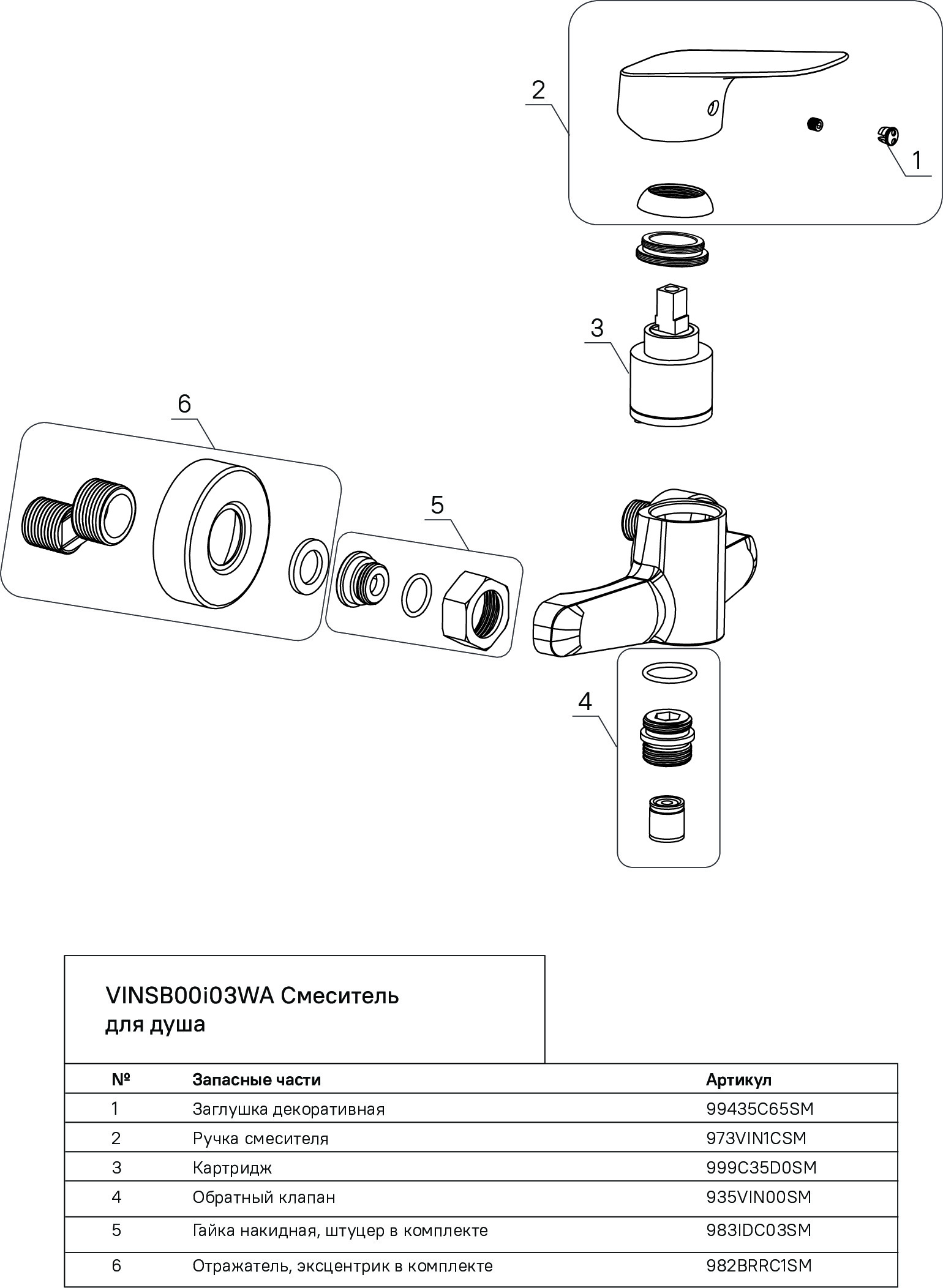 2

1

3

6

5

4

VINSB00i03WA Смеситель для душа

| № | Запасные части | Артикул |
|---|---|---|
| 1 | Заглушка декоративная | 99435C65SM |
| 2 | Ручка смесителя | 973VIN1CSM |
| 3 | Картридж | 999C35D0SM |
| 4 | Обратный клапан | 935VIN00SM |
| 5 | Гайка накидная, штуцер в комплекте | 983IDC03SM |
| 6 | Отражатель, эксцентрик в комплекте | 982BRRC1SM |