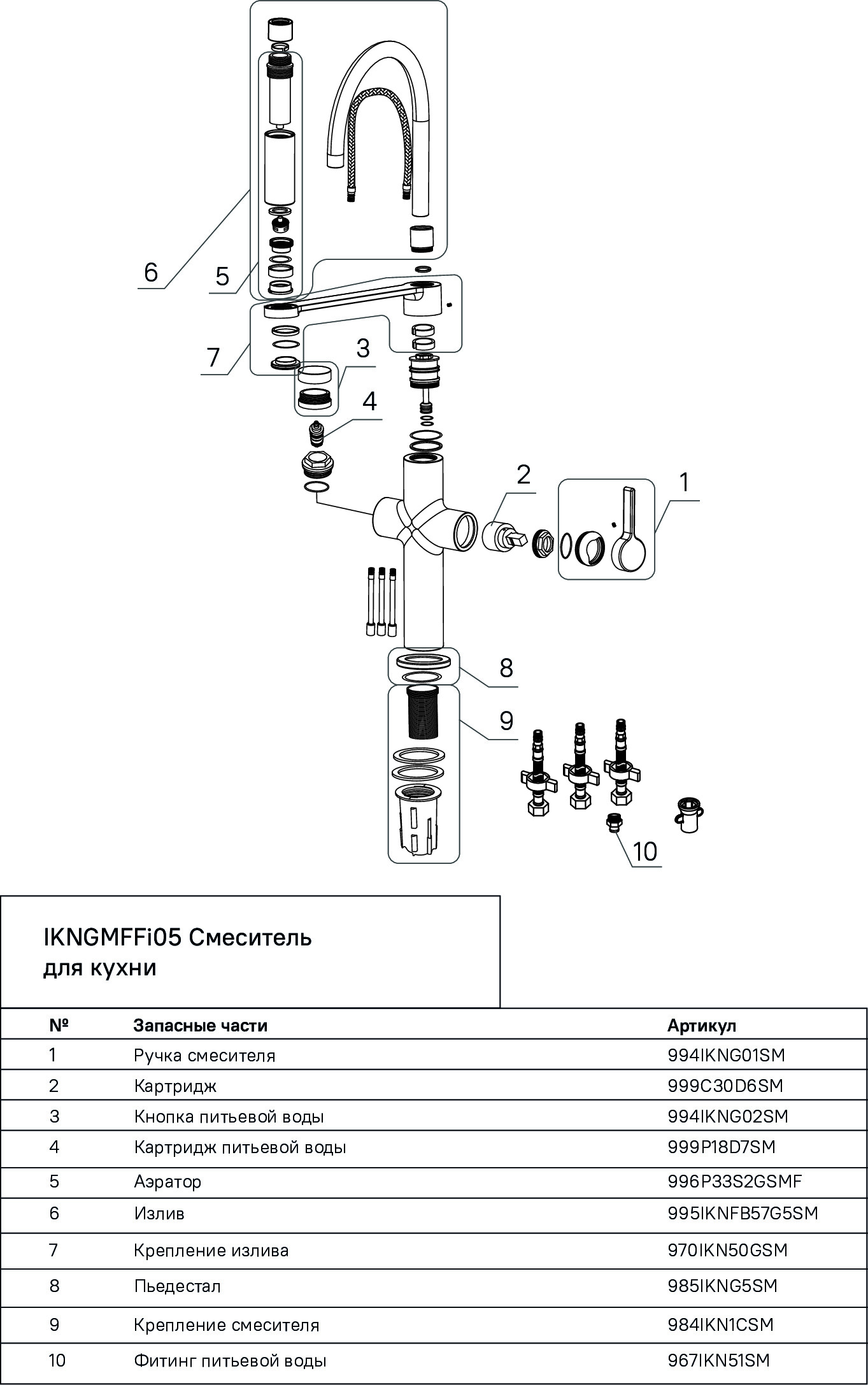 6
5
7
3
4
2
1
8
9
10

IKNGMFFi05 Смеситель для кухни

| № | Запасные части | Артикул |
|---|---|---|
| 1 | Ручка смесителя | 994IKNG01SM |
| 2 | Картридж | 999C30D6SM |
| 3 | Кнопка питьевой воды | 994IKNG02SM |
| 4 | Картридж питьевой воды | 999P18D7SM |
| 5 | Аэратор | 996P33S2GSMF |
| 6 | Излив | 995IKNFB57G5SM |
| 7 | Крепление излива | 970IKN50GSM |
| 8 | Пьедестал | 985IKNG5SM |
| 9 | Крепление смесителя | 984IKN1CSM |
| 10 | Фитинг питьевой воды | 967IKN51SM |