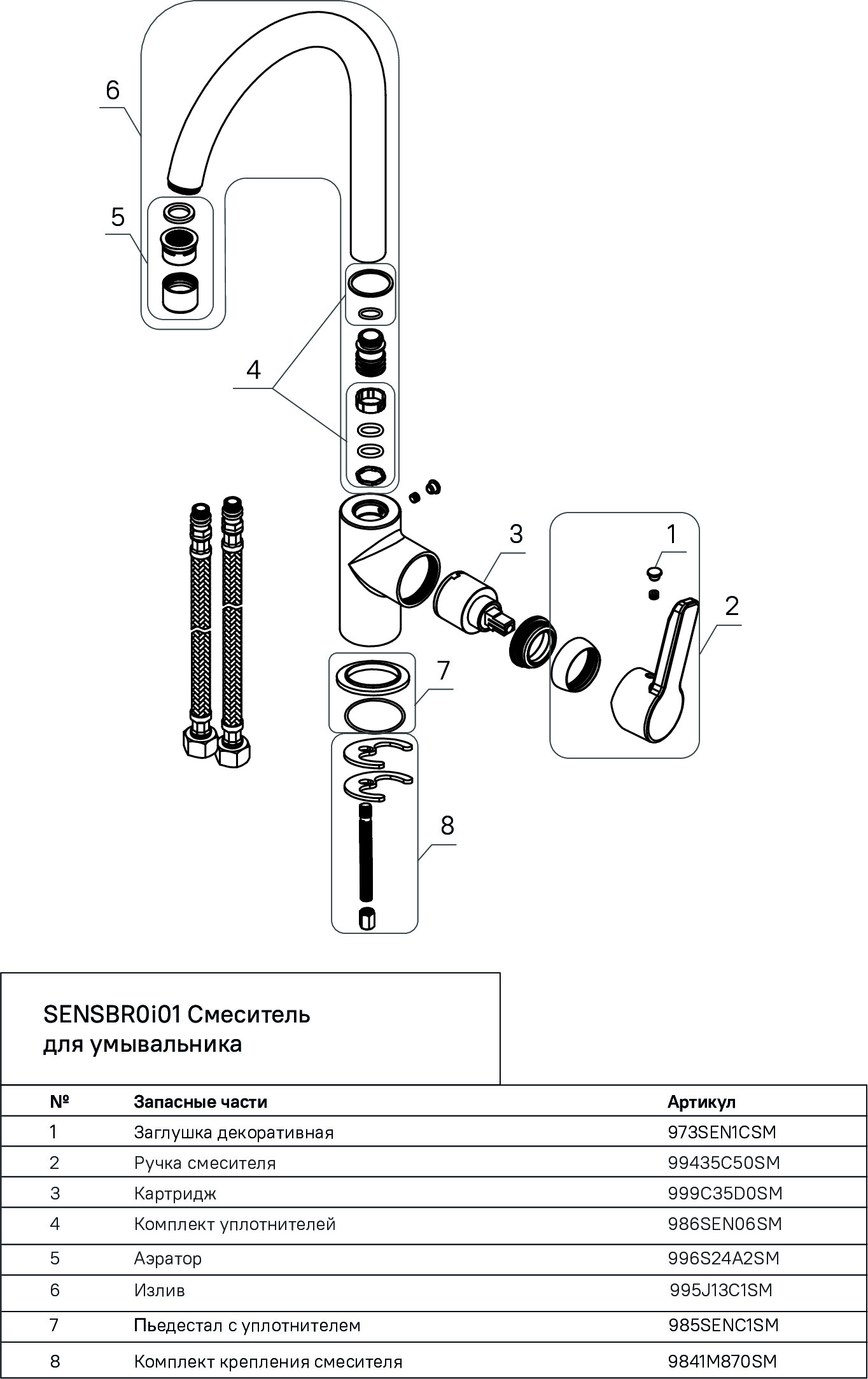 6

5

4

3

1

2

7

8

SENSBR0i01 Смеситель для умывальника

| № | Запасные части | Артикул |
|---|---|---|
| 1 | Заглушка декоративная | 973SEN1CSM |
| 2 | Ручка смесителя | 99435C50SM |
| 3 | Картридж | 999C35D0SM |
| 4 | Комплект уплотнителей | 986SEN06SM |
| 5 | Аэратор | 996S24A2SM |
| 6 | Излив | 995J13C1SM |
| 7 | Пьедестал с уплотнителем | 985SENC1SM |
| 8 | Комплект крепления смесителя | 9841M870SM |