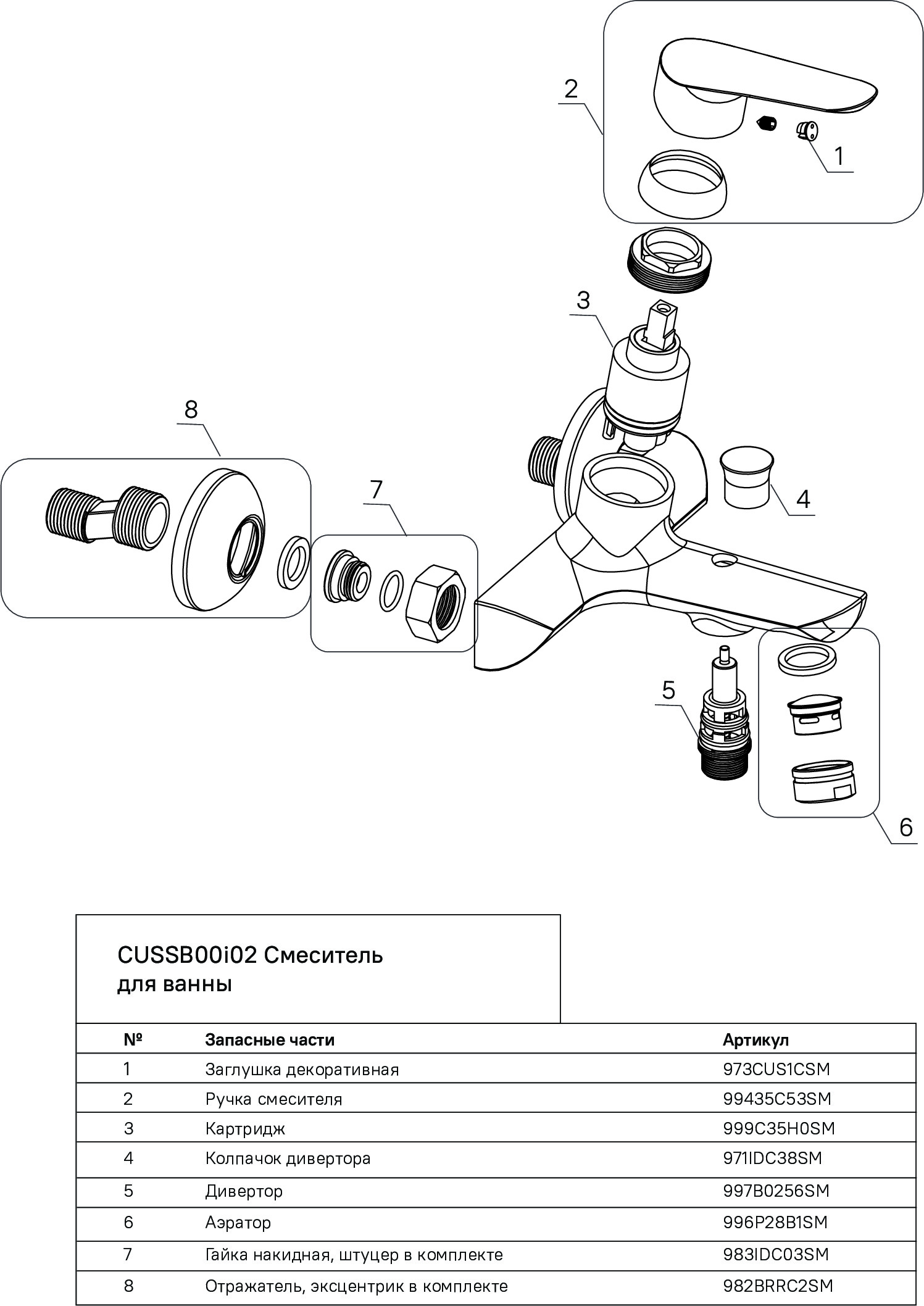 2

1

3

8

7

4

5

6

CUSSB00i02 Смеситель для ванны

| № | Запасные части | Артикул |
|---|---|---|
| 1 | Заглушка декоративная | 973CUS1CSM |
| 2 | Ручка смесителя | 99435C53SM |
| 3 | Картридж | 999C35H0SM |
| 4 | Колпачок дивертора | 971IDC38SM |
| 5 | Дивертор | 997B0256SM |
| 6 | Аэратор | 996P28B1SM |
| 7 | Гайка накидная, штуцер в комплекте | 983IDC03SM |
| 8 | Отражатель, эксцентрик в комплекте | 982BRRC2SM |