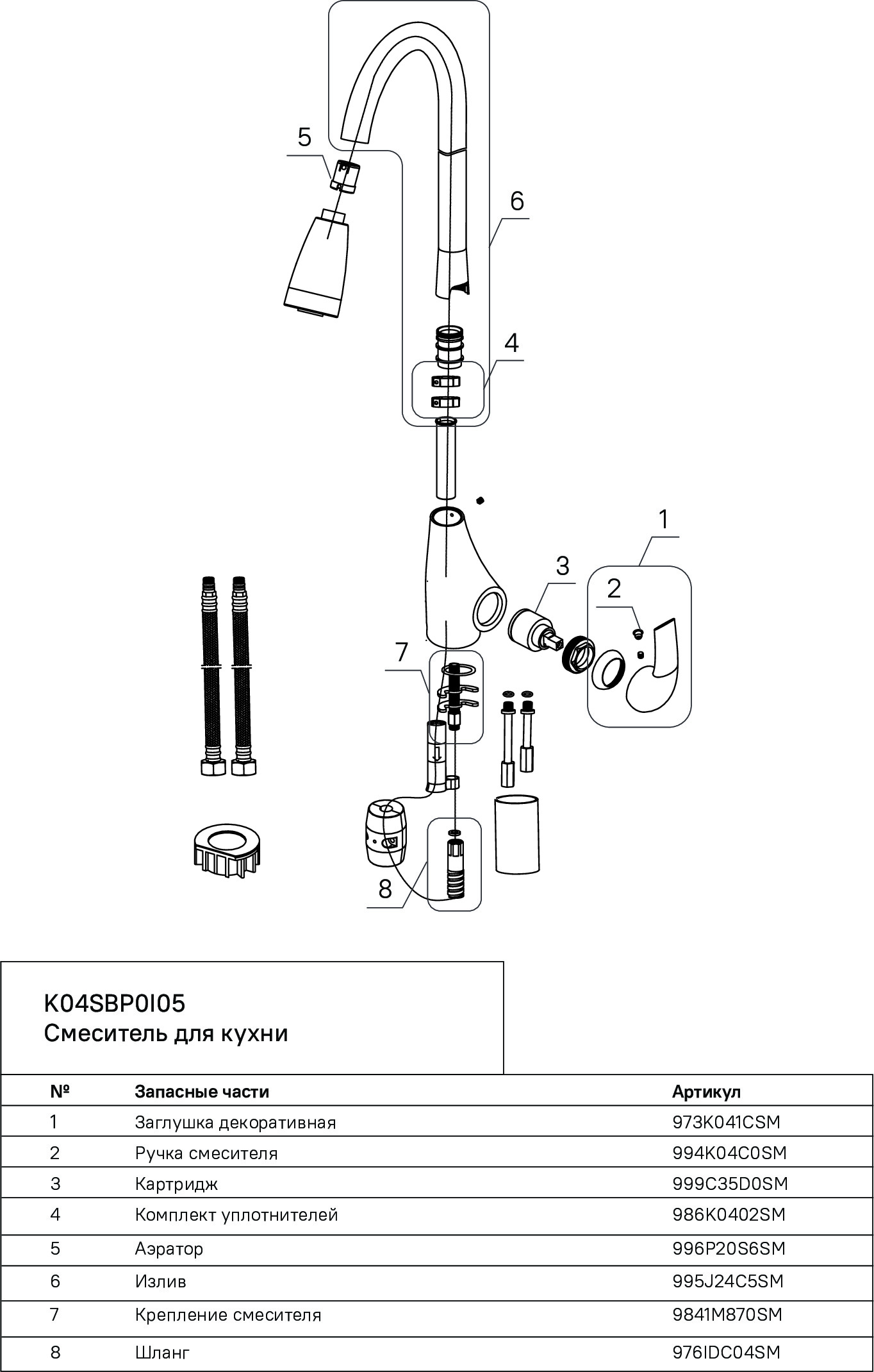 5

6

4

1

3

2

7

8

K04SBP0I05
Смеситель для кухни

| № | Запасные части | Артикул |
|---|---|---|
| 1 | Заглушка декоративная | 973K041CSM |
| 2 | Ручка смесителя | 994K04C0SM |
| 3 | Картридж | 999C35D0SM |
| 4 | Комплект уплотнителей | 986K0402SM |
| 5 | Аэратор | 996P20S6SM |
| 6 | Излив | 995J24C5SM |
| 7 | Крепление смесителя | 9841M870SM |
| 8 | Шланг | 976IDC04SM |