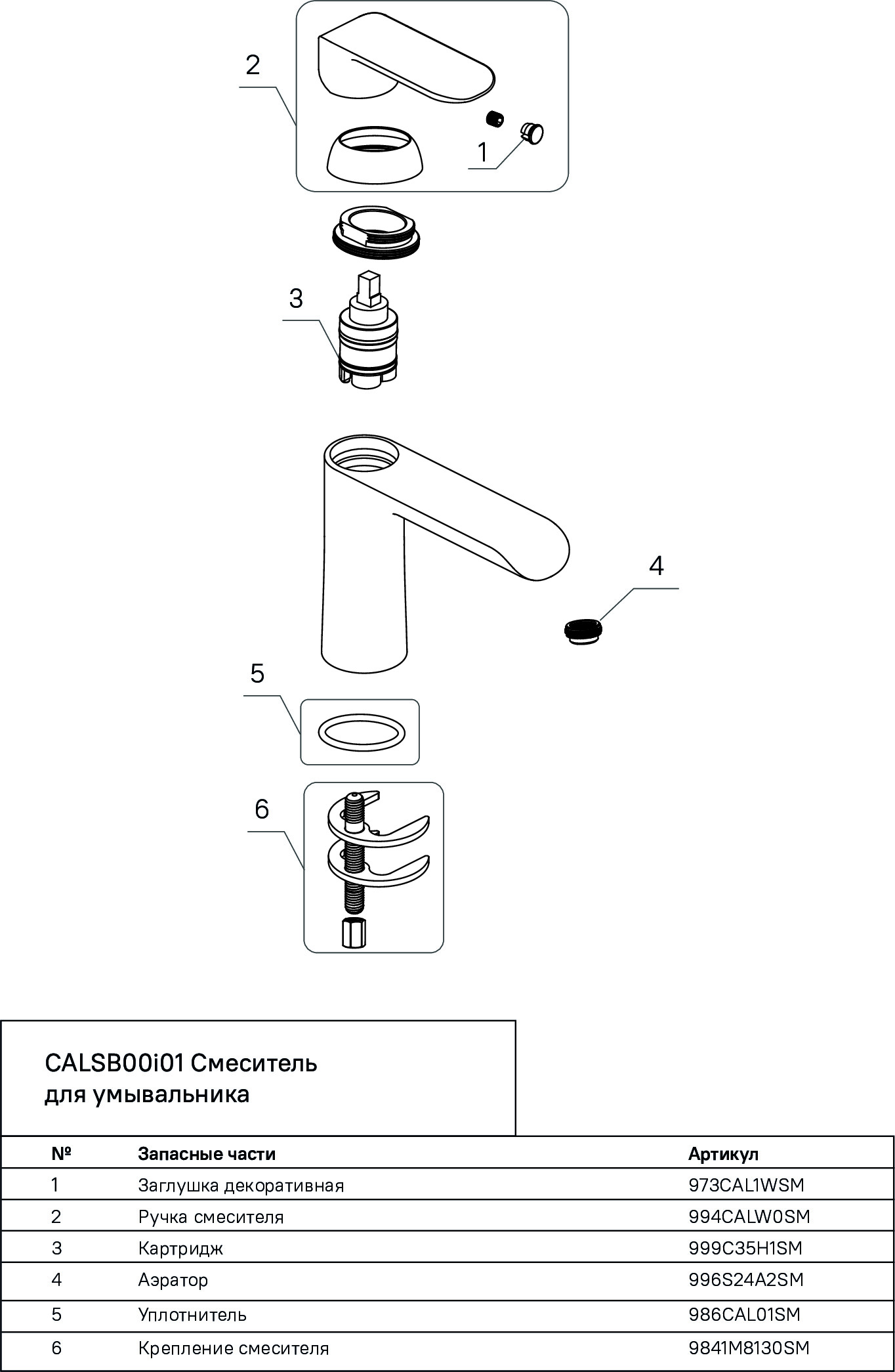 2

1

3

4

5

6

CALSB00i01 Смеситель для умывальника

| № | Запасные части | Артикул |
|---|---|---|
| 1 | Заглушка декоративная | 973CAL1WSM |
| 2 | Ручка смесителя | 994CALW0SM |
| 3 | Картридж | 999C35H1SM |
| 4 | Аэратор | 996S24A2SM |
| 5 | Уплотнитель | 986CAL01SM |
| 6 | Крепление смесителя | 9841M8130SM |