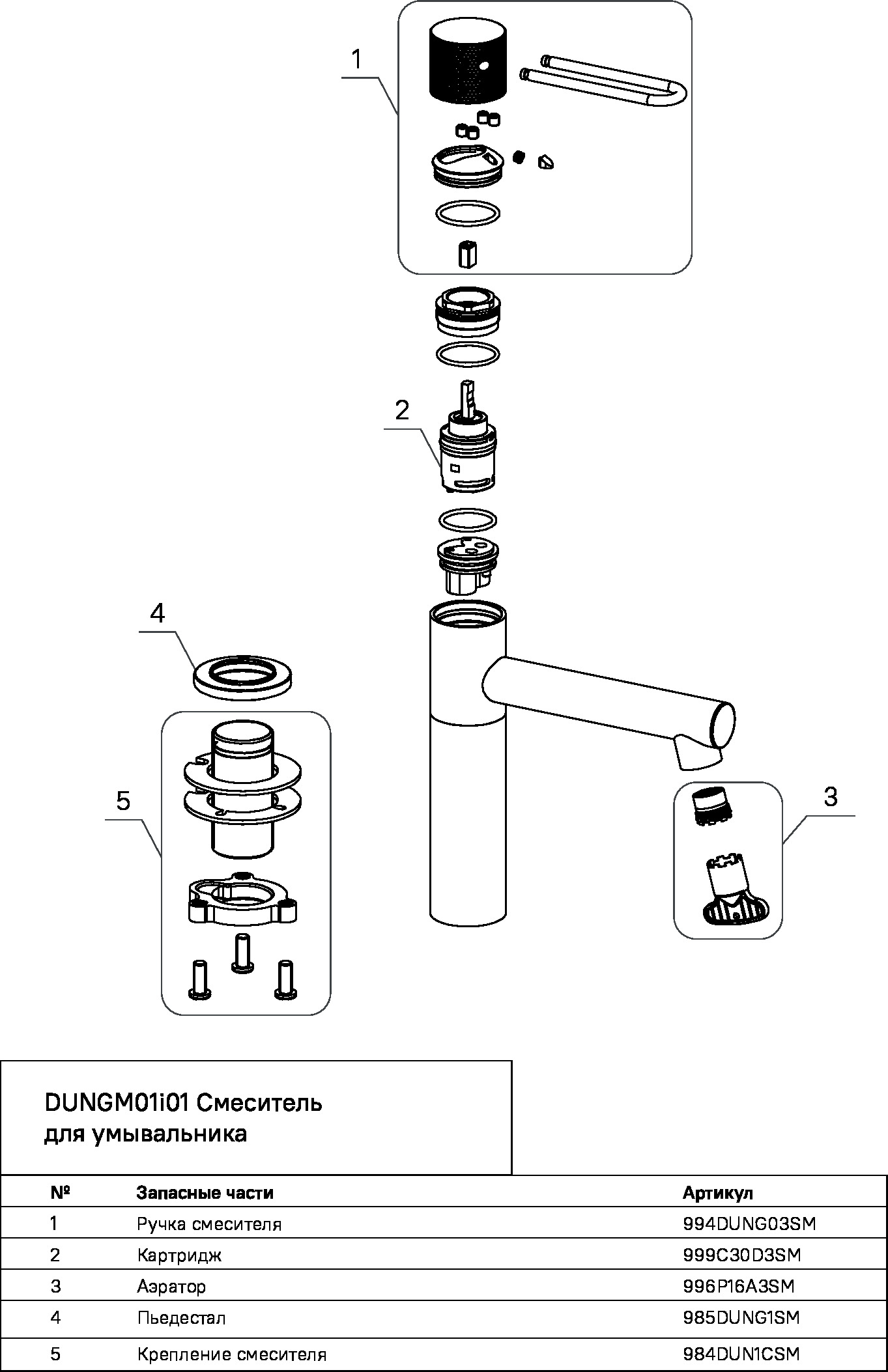 1

2

4

5

3

DUNGM01i01 Смеситель для умывальника

| № | Запасные части | Артикул |
|---|---|---|
| 1 | Ручка смесителя | 994DUNG03SM |
| 2 | Картридж | 999C30D3SM |
| 3 | Аэратор | 996P16A3SM |
| 4 | Пьедестал | 985DUNG1SM |
| 5 | Крепление смесителя | 984DUN1CSM |