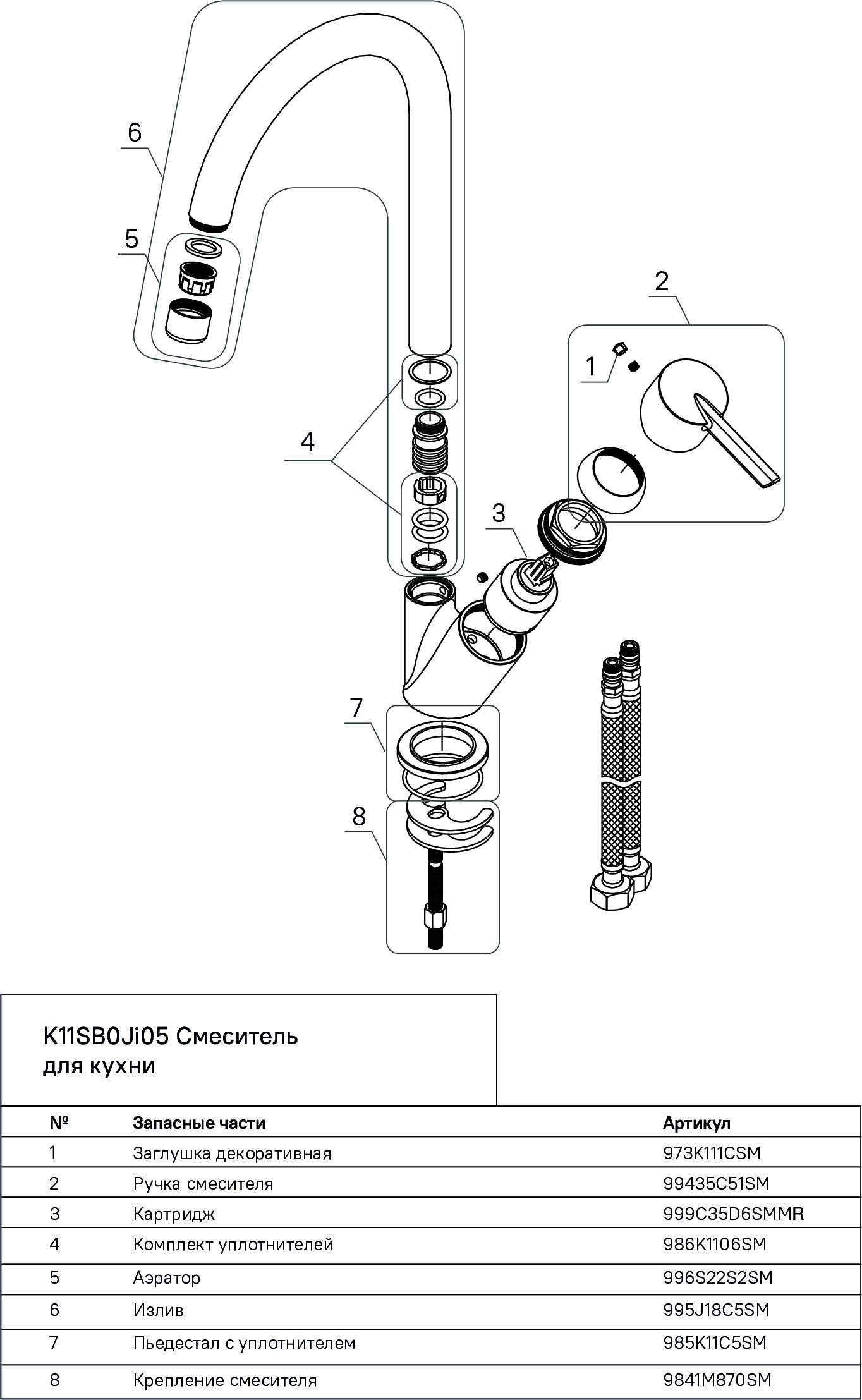 6

5

2

1

4

3

7

8

K11SB0Ji05 Смеситель для кухни

| № | Запасные части | Артикул |
|---|---|---|
| 1 | Заглушка декоративная | 973K111CSM |
| 2 | Ручка смесителя | 99435C51SM |
| 3 | Картридж | 999C35D6SMMR |
| 4 | Комплект уплотнителей | 986K1106SM |
| 5 | Аэратор | 996S22S2SM |
| 6 | Излив | 995J18C5SM |
| 7 | Пьедестал с уплотнителем | 985K11C5SM |
| 8 | Крепление смесителя | 9841M870SM |