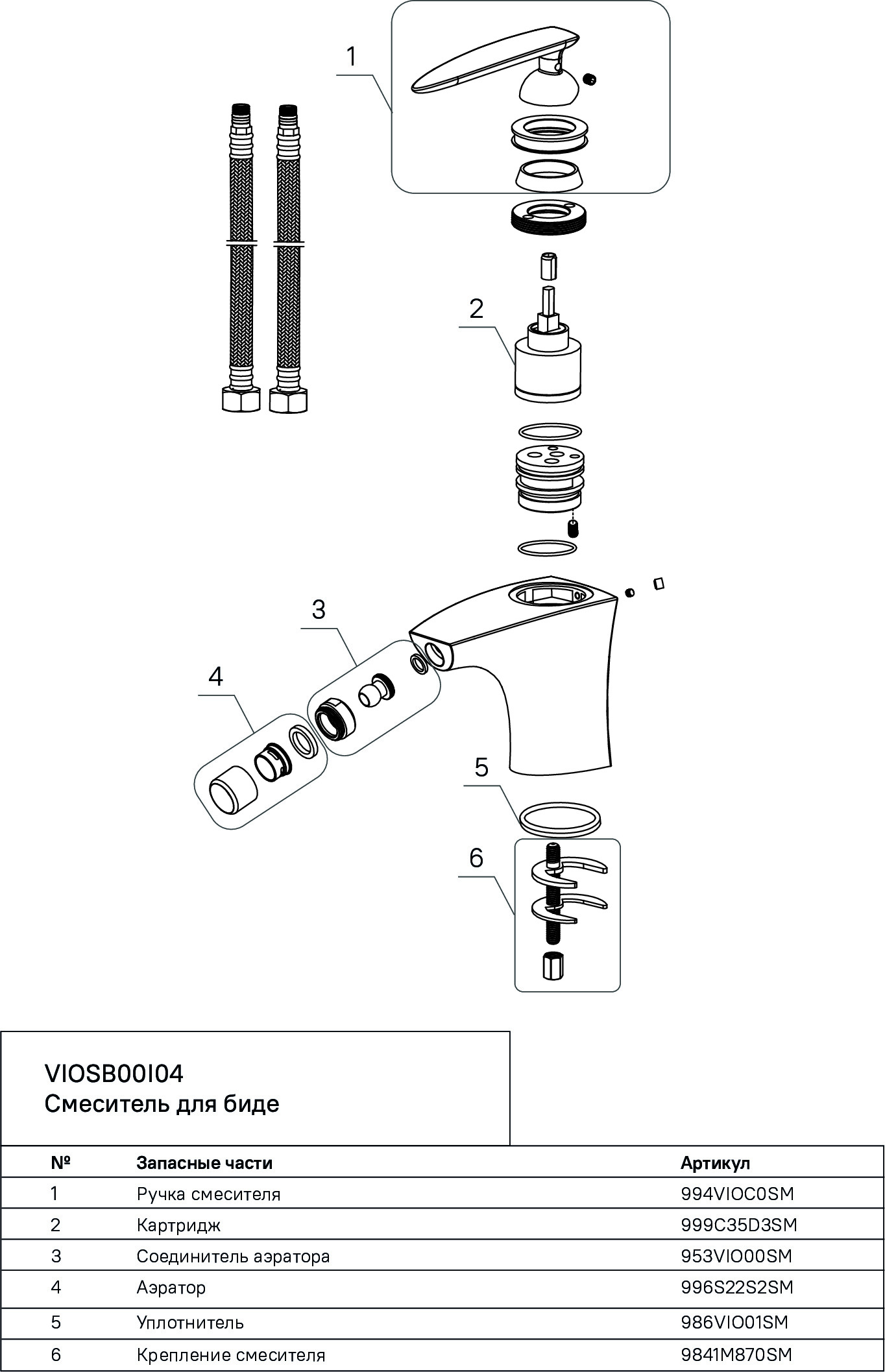 1

2

3

4

5

6

VIOSB00I04
Смеситель для биде

| № | Запасные части | Артикул |
|---|---|---|
| 1 | Ручка смесителя | 994VIOC0SM |
| 2 | Картридж | 999C35D3SM |
| 3 | Соединитель аэратора | 953VIO00SM |
| 4 | Аэратор | 996S22S2SM |
| 5 | Уплотнитель | 986VIO01SM |
| 6 | Крепление смесителя | 9841M870SM |