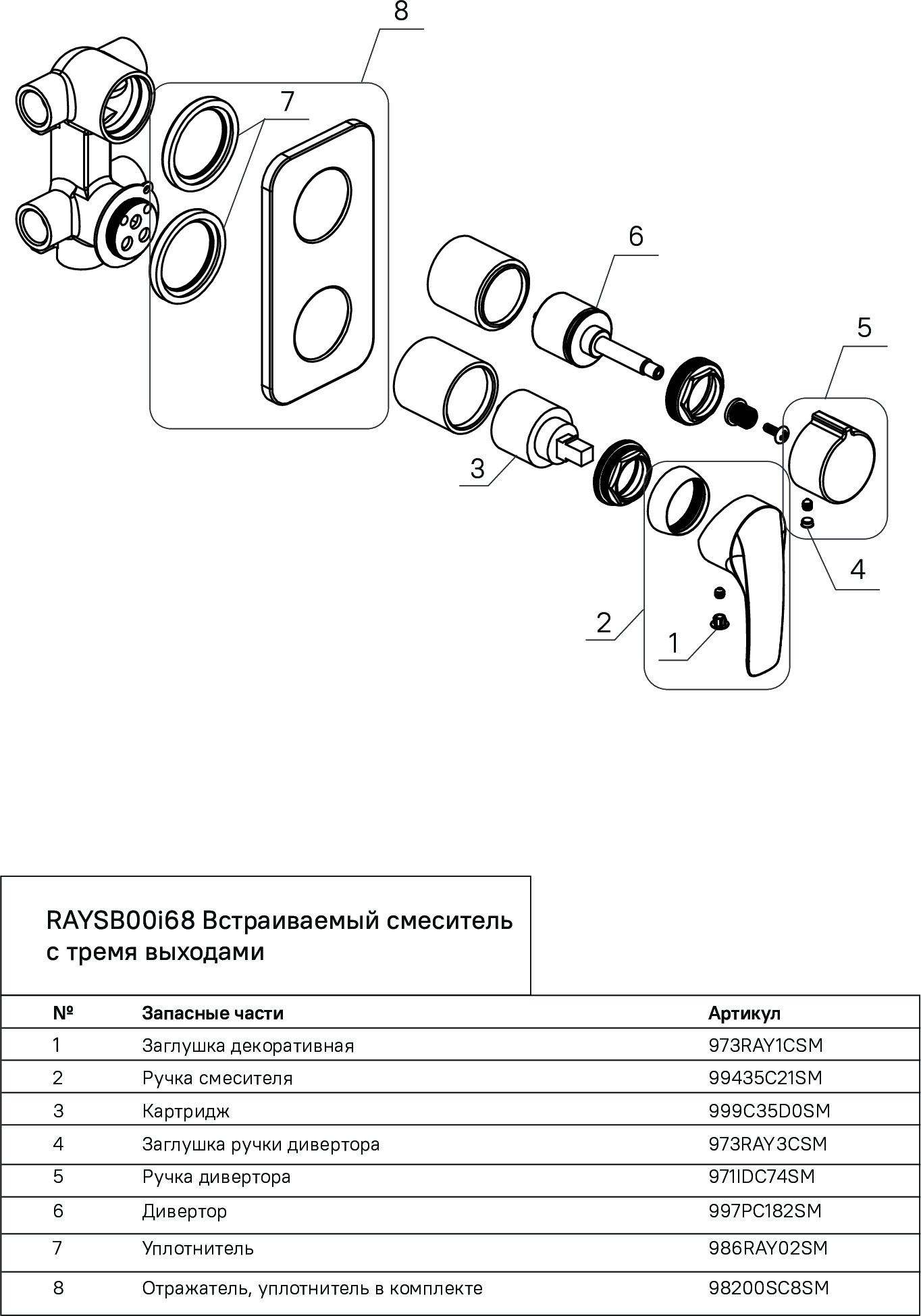 8

7

6

5

3

4

2

1

RAYSB00i68 Встраиваемый смеситель с тремя выходами

| № | Запасные части | Артикул |
|---|---|---|
| 1 | Заглушка декоративная | 973RAY1CSM |
| 2 | Ручка смесителя | 99435C21SM |
| 3 | Картридж | 999C35D0SM |
| 4 | Заглушка ручки дивертора | 973RAY3CSM |
| 5 | Ручка дивертора | 971IDC74SM |
| 6 | Дивертор | 997PC182SM |
| 7 | Уплотнитель | 986RAY02SM |
| 8 | Отражатель, уплотнитель в комплекте | 98200SC8SM |