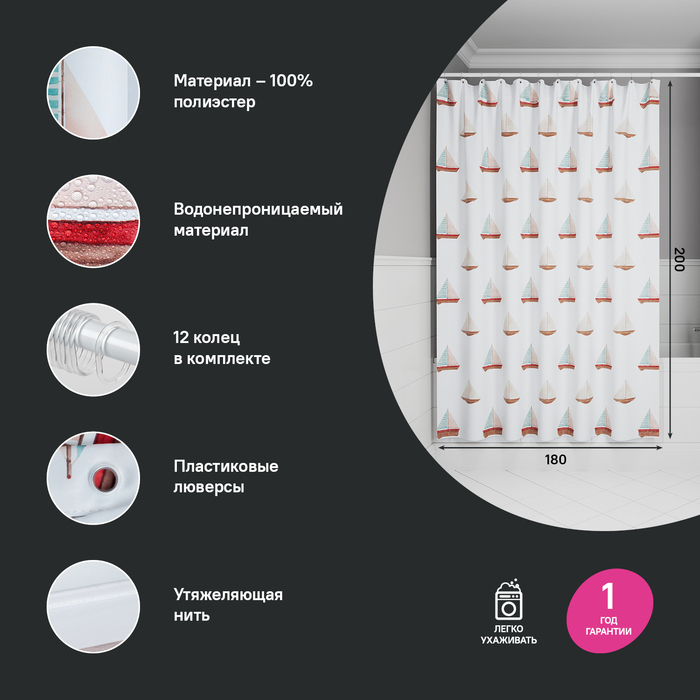 Материал – 100% полиэстер

Водонепроницаемый материал

12 колец в комплекте

Пластиковые люверсы

Утяжеляющая нить

200

180

ЛЕГКО УХАЖИВАТЬ

1 ГОД ГАРАНТИИ