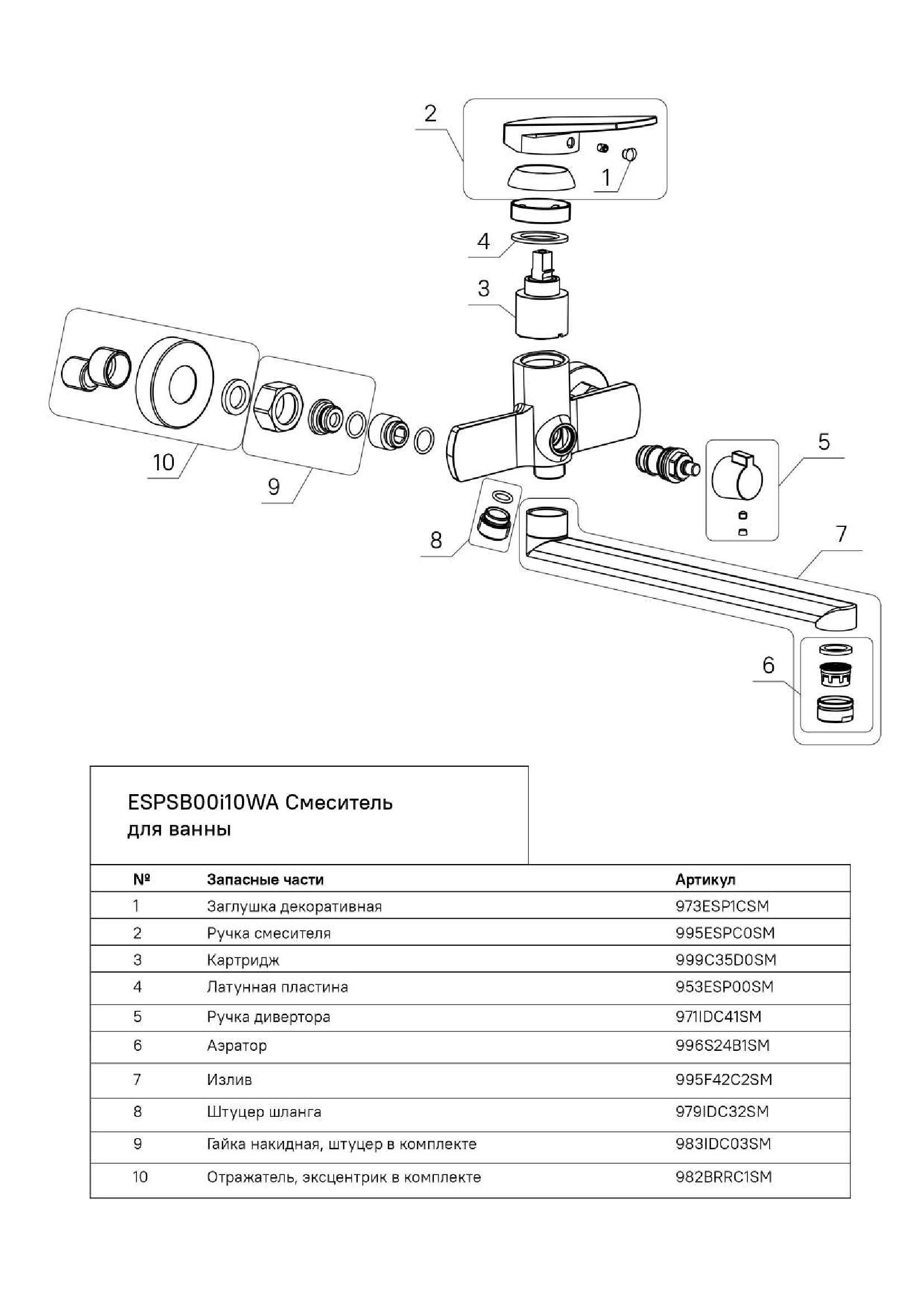 2

1

4

3

10

9

5

8

7

6

ESPSB00i10WA Смеситель для ванны

| № | Запасные части | Артикул |
|---|---|---|
| 1 | Заглушка декоративная | 973ESP1CSM |
| 2 | Ручка смесителя | 995ESPC0SM |
| 3 | Картридж | 999C35D0SM |
| 4 | Латунная пластина | 953ESP00SM |
| 5 | Ручка дивертора | 971IDC41SM |
| 6 | Аэратор | 996S24B1SM |
| 7 | Излив | 995F42C2SM |
| 8 | Штуцер шланга | 979IDC32SM |
| 9 | Гайка накидная, штуцер в комплекте | 983IDC03SM |
| 10 | Отражатель, эксцентрик в комплекте | 982BRRC1SM |