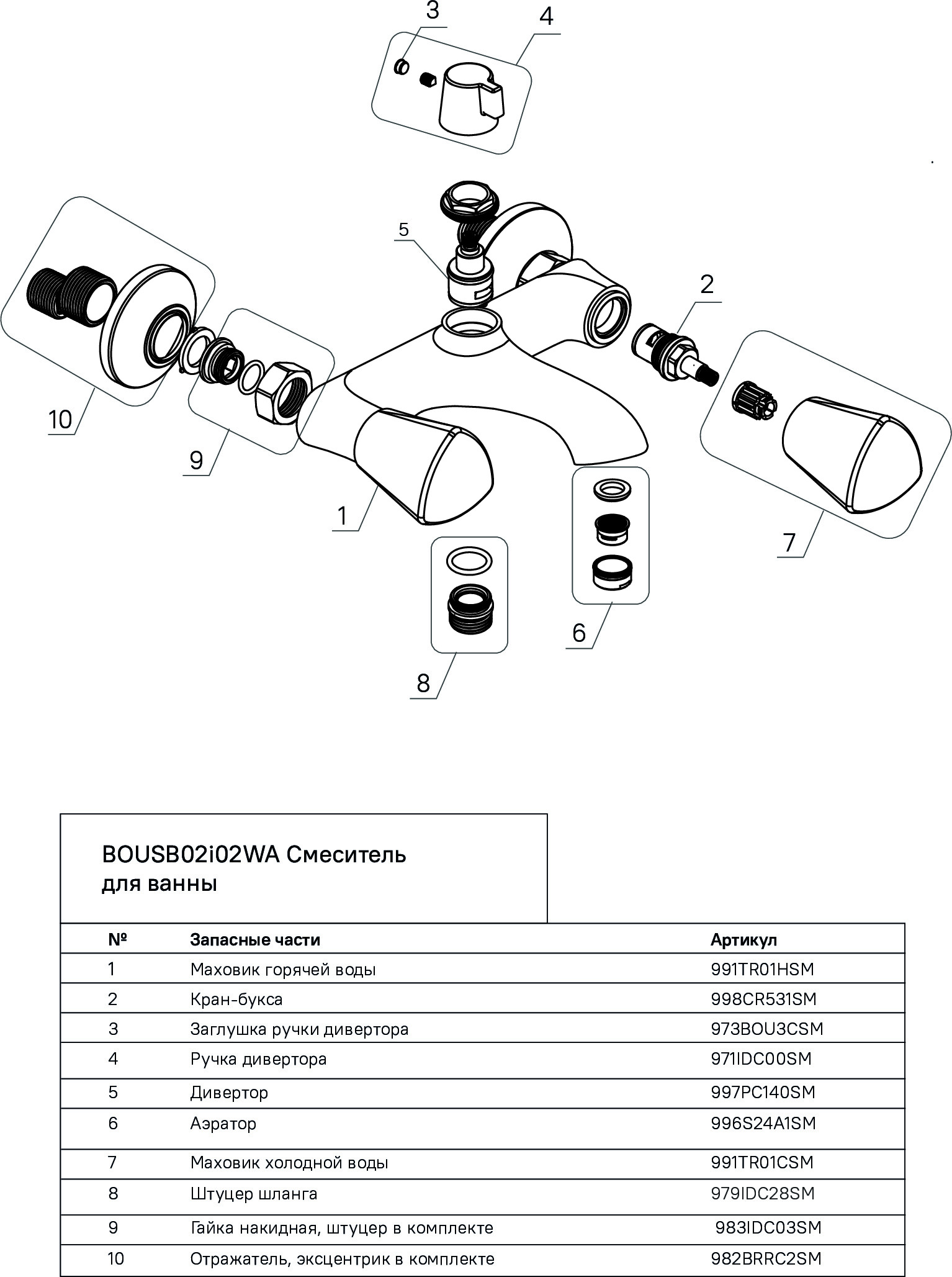 3 4

5

2

10

9

1

7

6

8

BOUSB02i02WA Смеситель для ванны

| № | Запасные части | Артикул |
|---|---|---|
| 1 | Маховик горячей воды | 991TR01HSM |
| 2 | Кран-букса | 998CR531SM |
| 3 | Заглушка ручки дивертора | 973BOU3CSM |
| 4 | Ручка дивертора | 971IDC00SM |
| 5 | Дивертор | 997PC140SM |
| 6 | Аэратор | 996S24A1SM |
| 7 | Маховик холодной воды | 991TR01CSM |
| 8 | Штуцер шланга | 979IDC28SM |
| 9 | Гайка накидная, штуцер в комплекте | 983IDC03SM |
| 10 | Отражатель, эксцентрик в комплекте | 982BRRC2SM |