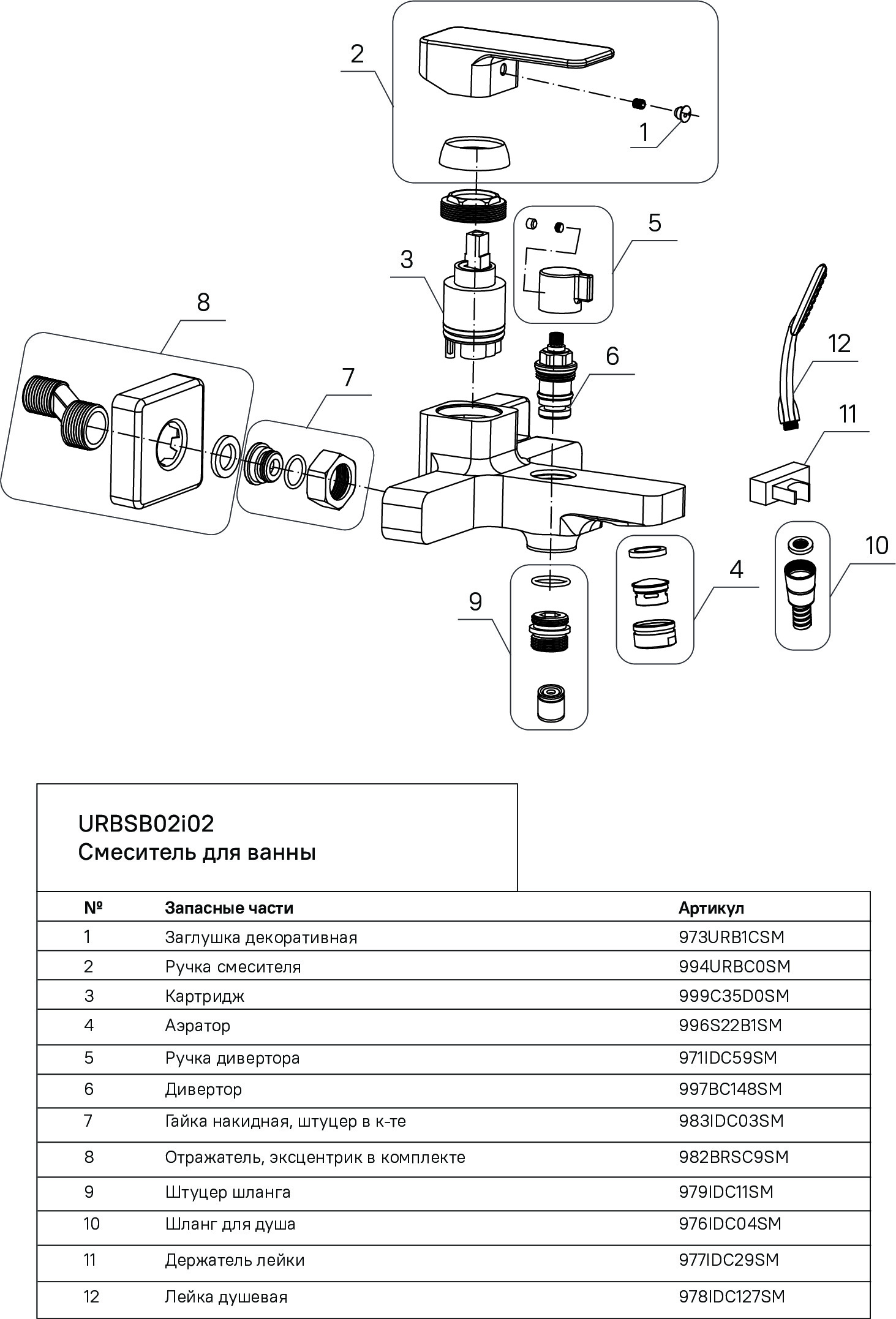 2

1

5

3

8

6

7

12

11

10

4

9

URBSB02i02
Смеситель для ванны

| № | Запасные части | Артикул |
|---|---|---|
| 1 | Заглушка декоративная | 973URB1CSM |
| 2 | Ручка смесителя | 994URBC0SM |
| 3 | Картридж | 999C35D0SM |
| 4 | Аэратор | 996S22B1SM |
| 5 | Ручка дивертора | 971IDC59SM |
| 6 | Дивертор | 997BC148SM |
| 7 | Гайка накидная, штуцер в к-те | 983IDC03SM |
| 8 | Отражатель, эксцентрик в комплекте | 982BRSC9SM |
| 9 | Штуцер шланга | 979IDC11SM |
| 10 | Шланг для душа | 976IDC04SM |
| 11 | Держатель лейки | 977IDC29SM |
| 12 | Лейка душевая | 978IDC127SM |