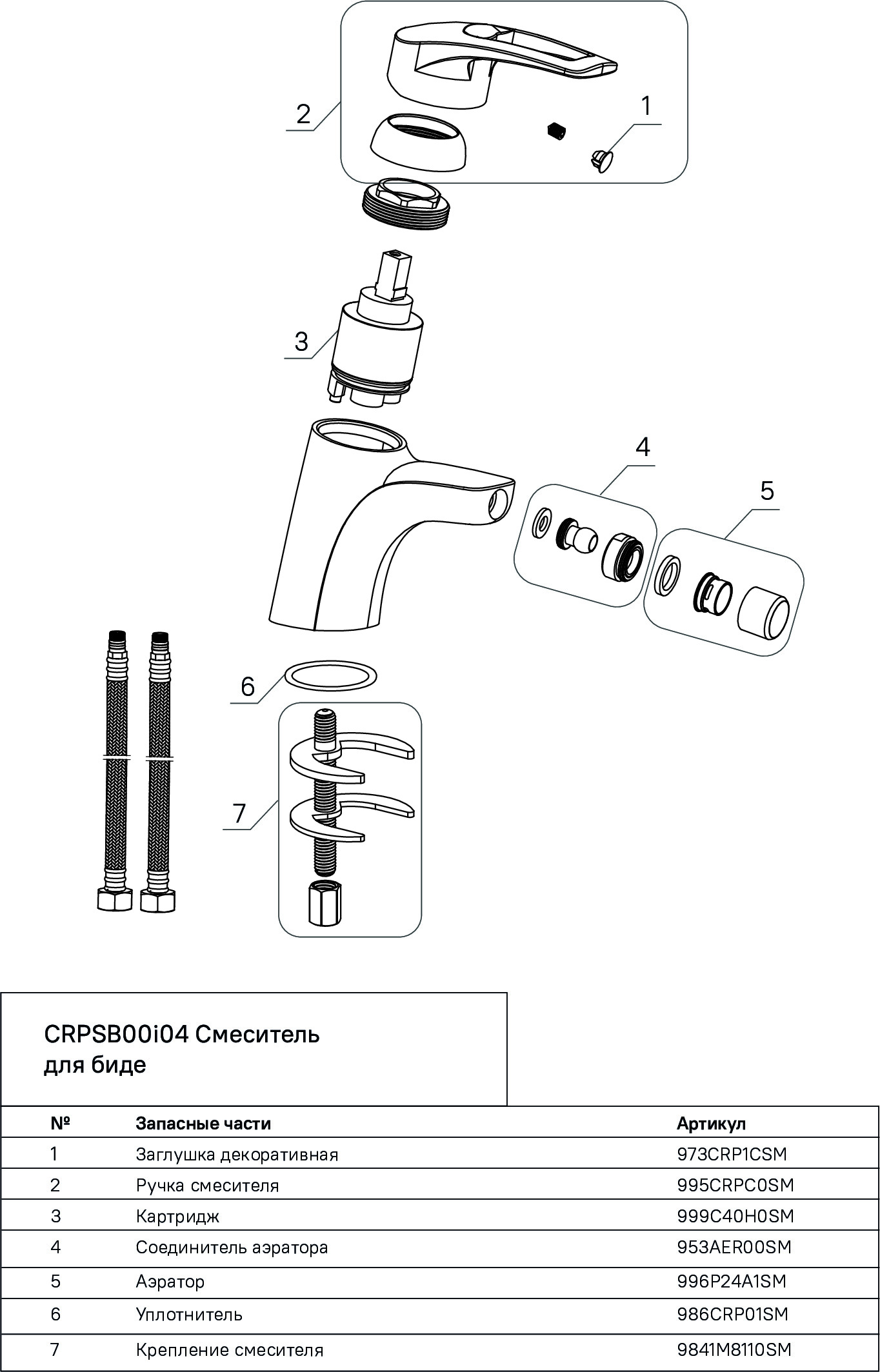 2

1

3

4

5

6

7

CRPSB00i04 Смеситель для биде

| № | Запасные части | Артикул |
|---|---|---|
| 1 | Заглушка декоративная | 973CRP1CSM |
| 2 | Ручка смесителя | 995CRPC0SM |
| 3 | Картридж | 999C40H0SM |
| 4 | Соединитель аэратора | 953AER00SM |
| 5 | Аэратор | 996P24A1SM |
| 6 | Уплотнитель | 986CRP01SM |
| 7 | Крепление смесителя | 9841M8110SM |