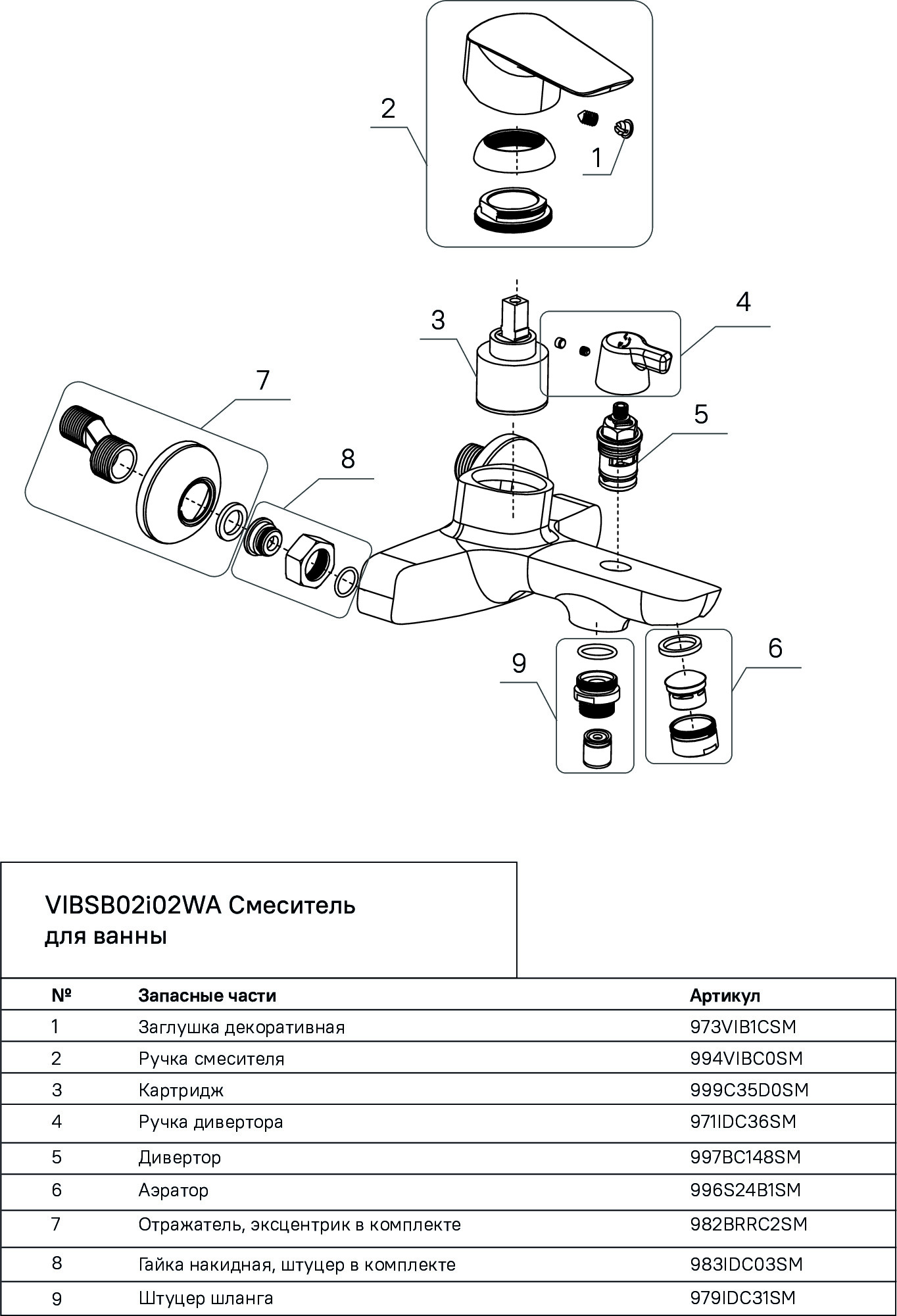 2

1

3

4

7

5

8

9

6

VIBSB02i02WA Смеситель для ванны

| № | Запасные части | Артикул |
|---|---|---|
| 1 | Заглушка декоративная | 973VIB1CSM |
| 2 | Ручка смесителя | 994VIBC0SM |
| 3 | Картридж | 999C35D0SM |
| 4 | Ручка дивертора | 971IDC36SM |
| 5 | Дивертор | 997BC148SM |
| 6 | Аэратор | 996S24B1SM |
| 7 | Отражатель, эксцентрик в комплекте | 982BRRC2SM |
| 8 | Гайка накидная, штуцер в комплекте | 983IDC03SM |
| 9 | Штуцер шланга | 979IDC31SM |