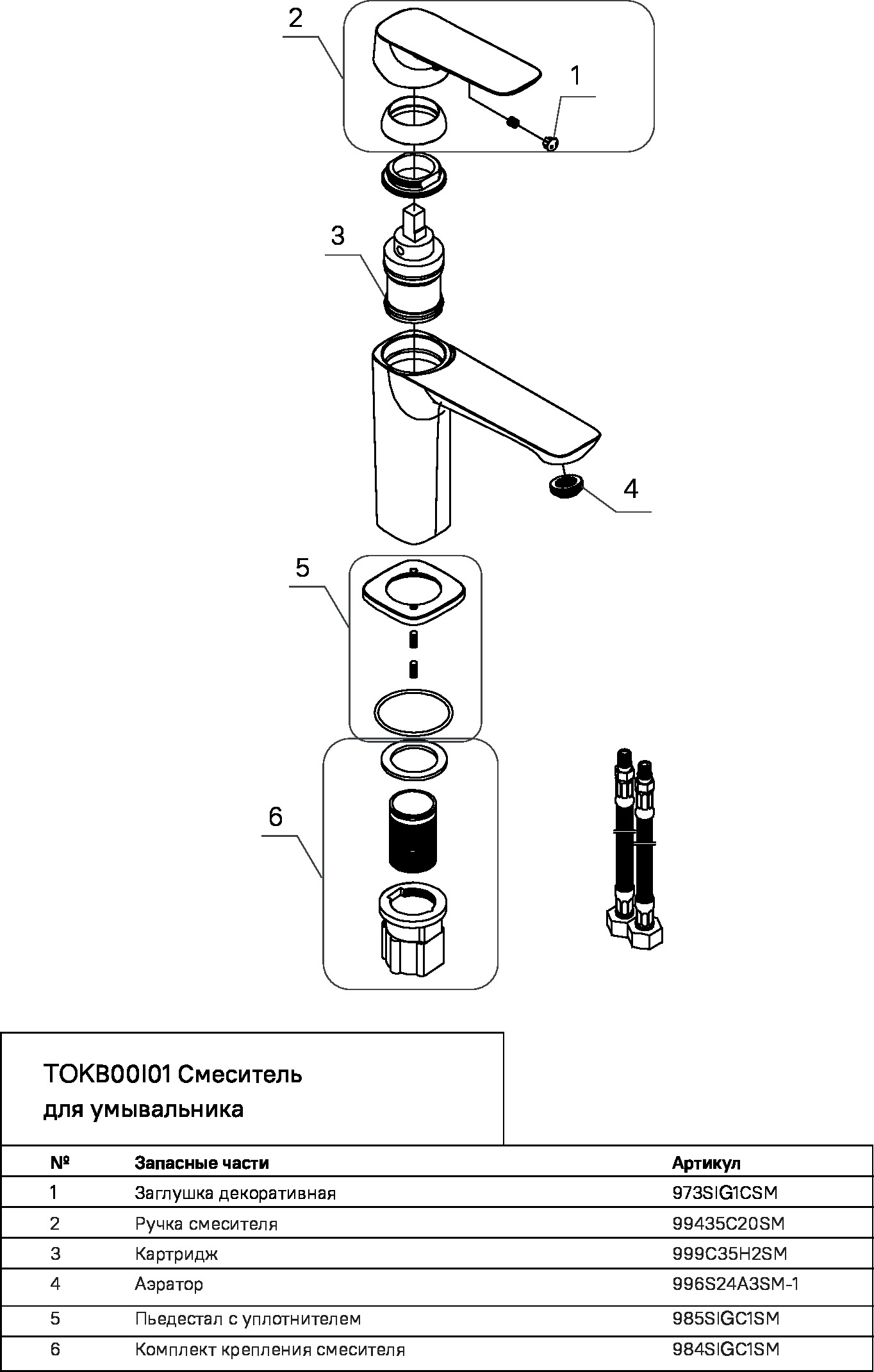 2

1

3

4

5

6

TOKB00I01 Смеситель для умывальника

| № | Запасные части | Артикул |
|---|---|---|
| 1 | Заглушка декоративная | 973SIG1CSM |
| 2 | Ручка смесителя | 99435C20SM |
| 3 | Картридж | 999C35H2SM |
| 4 | Аэратор | 996S24A3SM-1 |
| 5 | Пьедестал с уплотнителем | 985SIGC1SM |
| 6 | Комплект крепления смесителя | 984SIGC1SM |